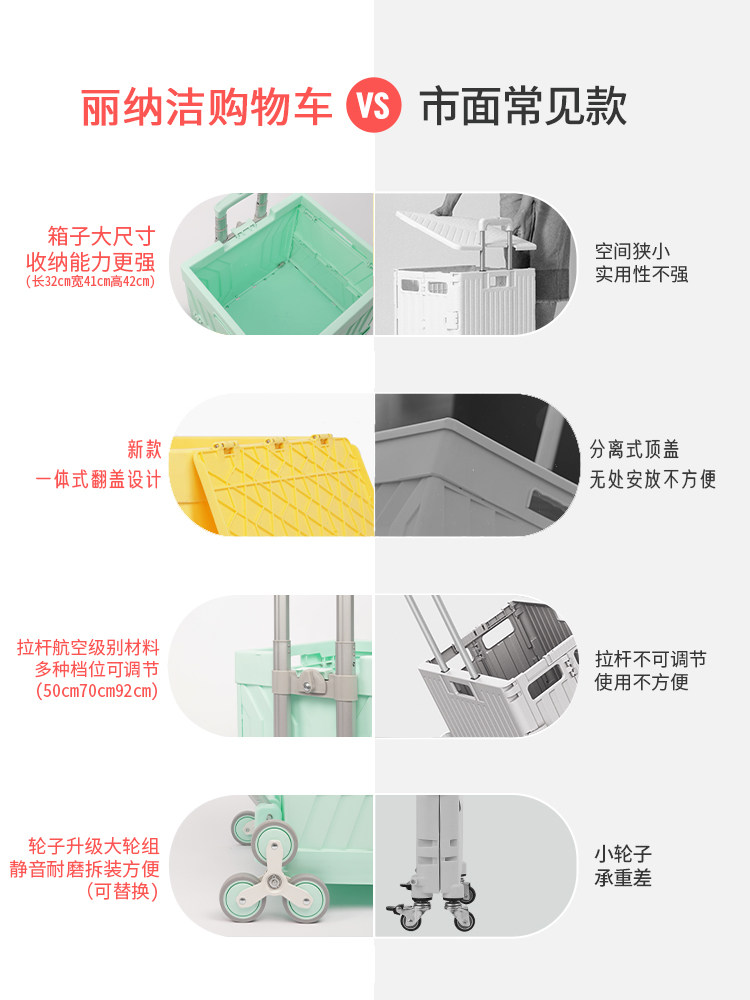 丽纳洁购物车 VS 市面常见款

箱子大尺寸
收纳能力更强
(长32cm宽41cm高42cm)

空间狭小
实用性不强

新款
一体式翻盖设计

分离式顶盖
无处安放不方便

拉杆航空级别材料
多种档位可调节
(50cm70cm92cm)

拉杆不可调节
使用不方便

轮子升级大轮组
静音耐磨拆装方便
(可替换)

小轮子
承重差