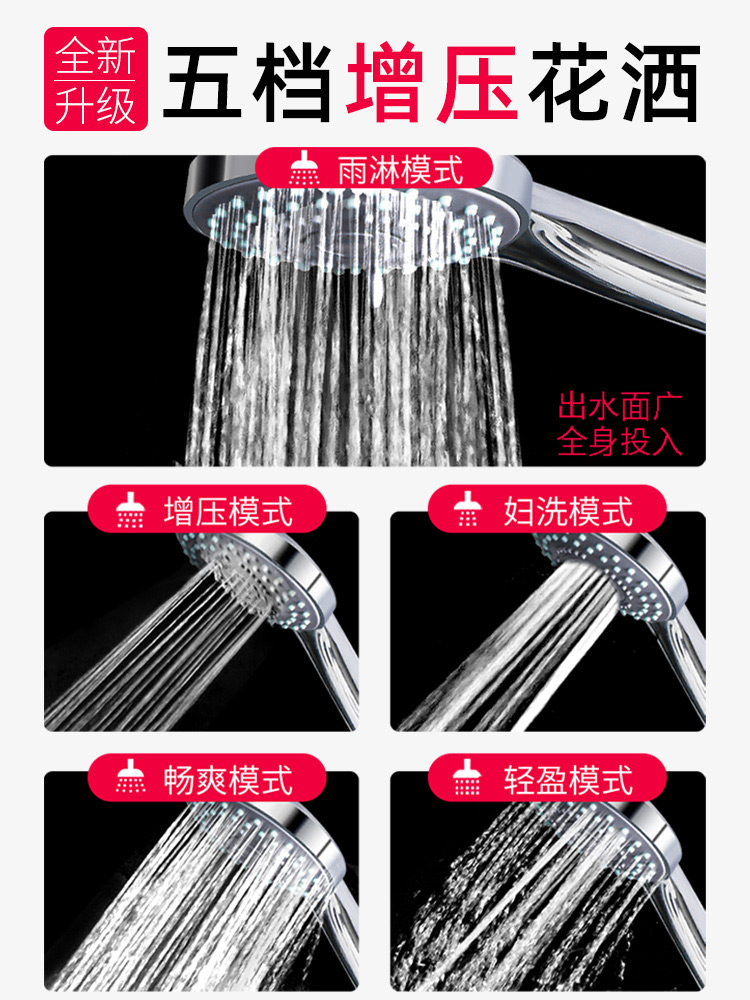 全新升级 五档增压花洒

雨淋模式

出水面广
全身投入

增压模式

妇洗模式

畅爽模式

轻盈模式