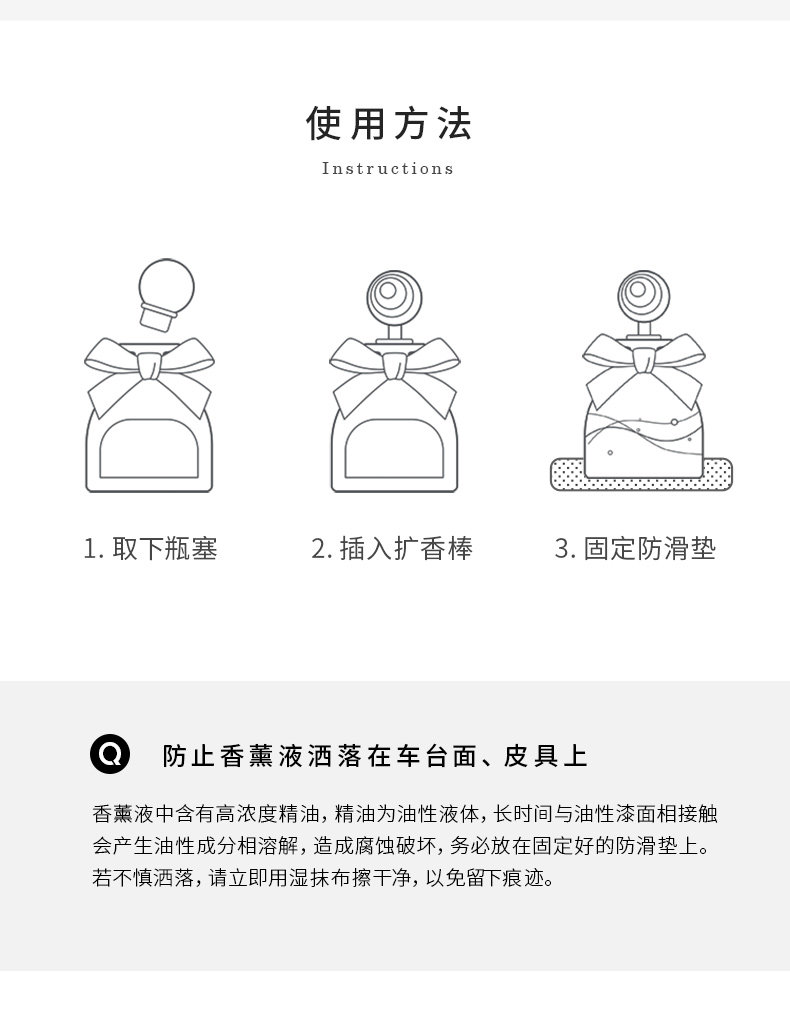 使用方法

Instructions

1. 取下瓶塞

2. 插入扩香棒

3. 固定防滑垫

Q 防止香薰液洒落在车台面、皮具上

香薰液中含有高浓度精油，精油为油性液体，长时间与油性漆面相接触会产生油性成分相溶解，造成腐蚀破坏，务必放在固定好的防滑垫上。若不慎洒落，请立即用湿抹布擦干净，以免留下痕迹。