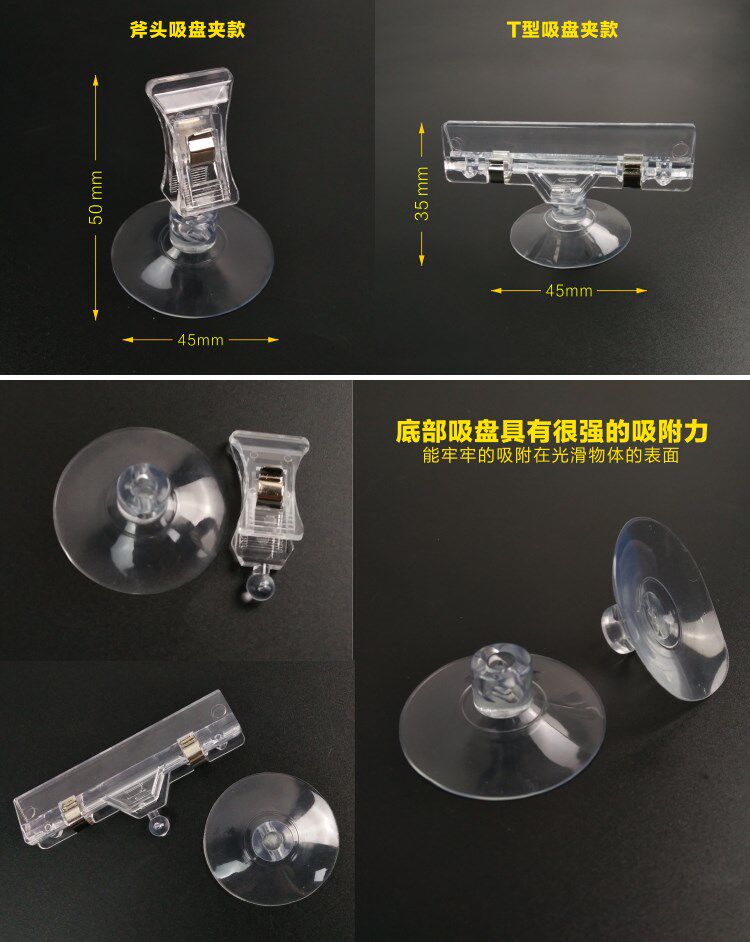 斧头吸盘夹款

50 mm

45mm

T型吸盘夹款

35 mm

45mm

底部吸盘具有很强的吸附力
能牢牢的吸附在光滑物体的表面