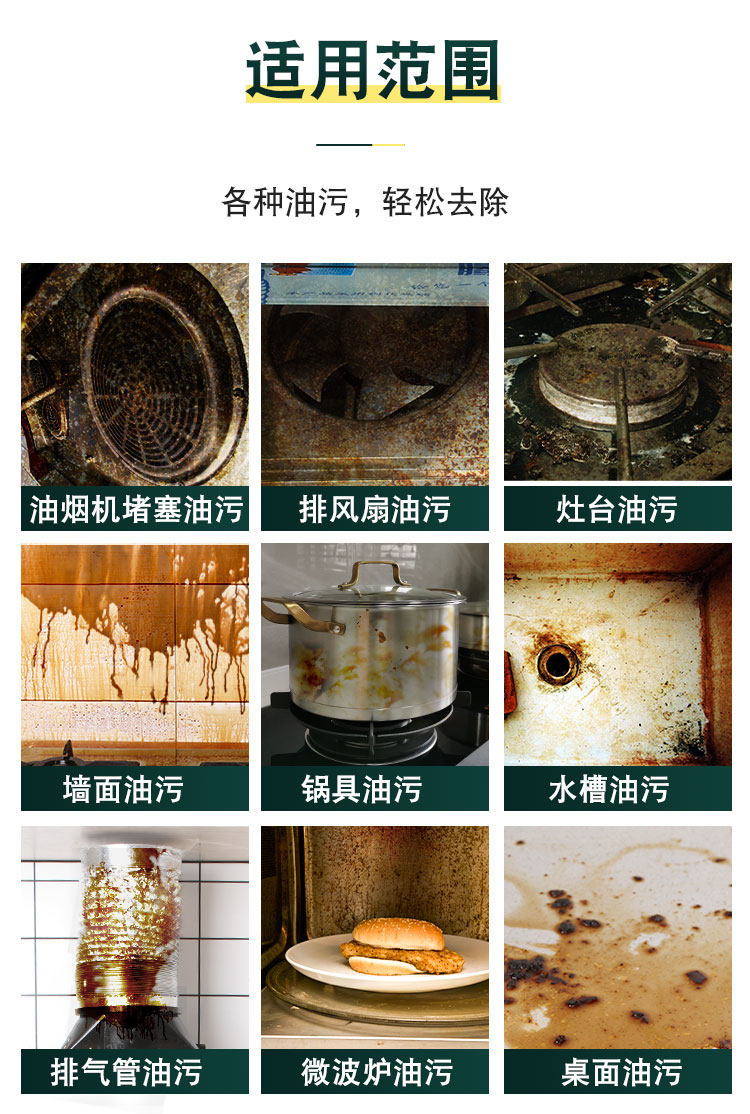 适用范围

各种油污，轻松去除

油烟机堵塞油污

排风扇油污

灶台油污

墙面油污

锅具油污

水槽油污

排气管油污

微波炉油污

桌面油污