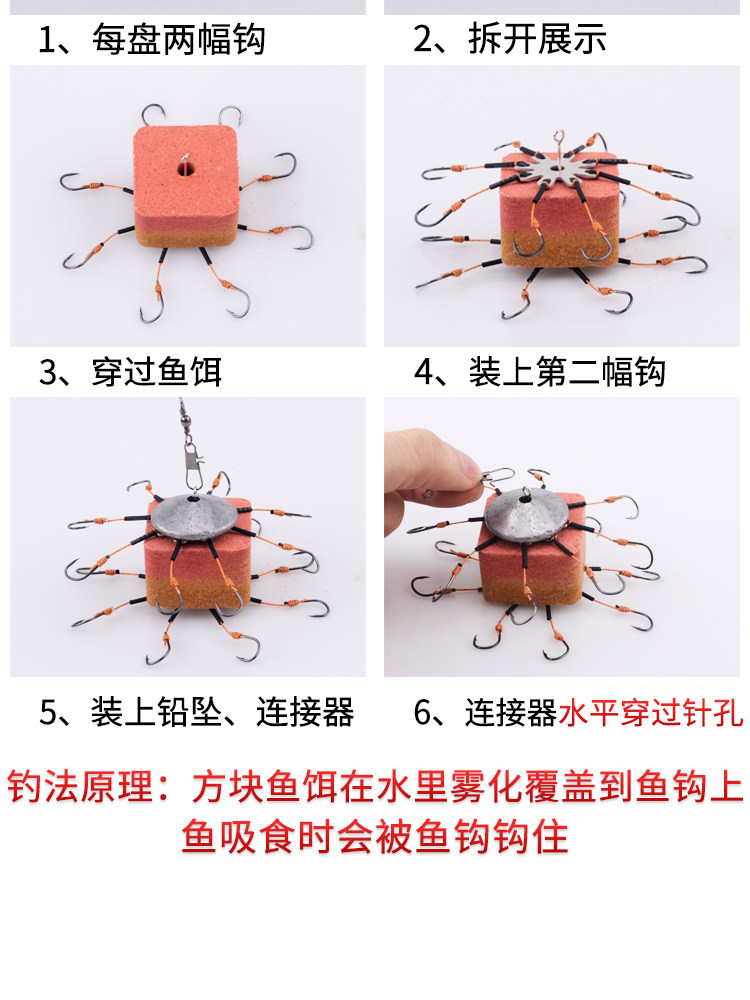 1、每盘两幅钩

2、拆开展示

3、穿过鱼饵

4、装上第二幅钩

5、装上铅坠、连接器

6、连接器水平穿过针孔

钓法原理：方块鱼饵在水里雾化覆盖到鱼钩上
鱼吸食时会被鱼钩钩住