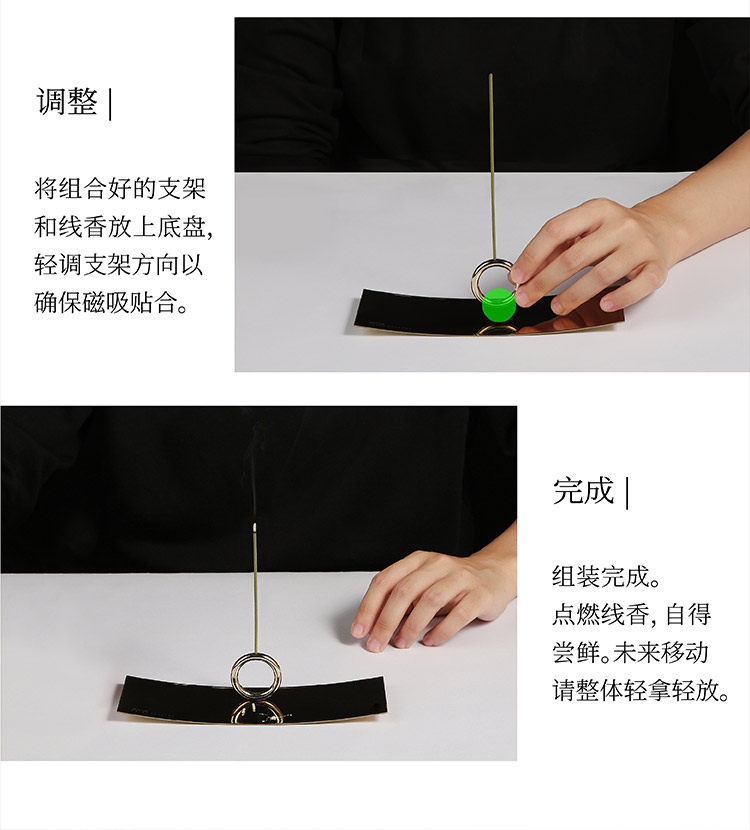 调整 |

将组合好的支架和线香放上底盘，轻调支架方向以确保磁吸贴合。

完成 |

组装完成。点燃线香，自得尝鲜。未来移动请整体轻拿轻放。