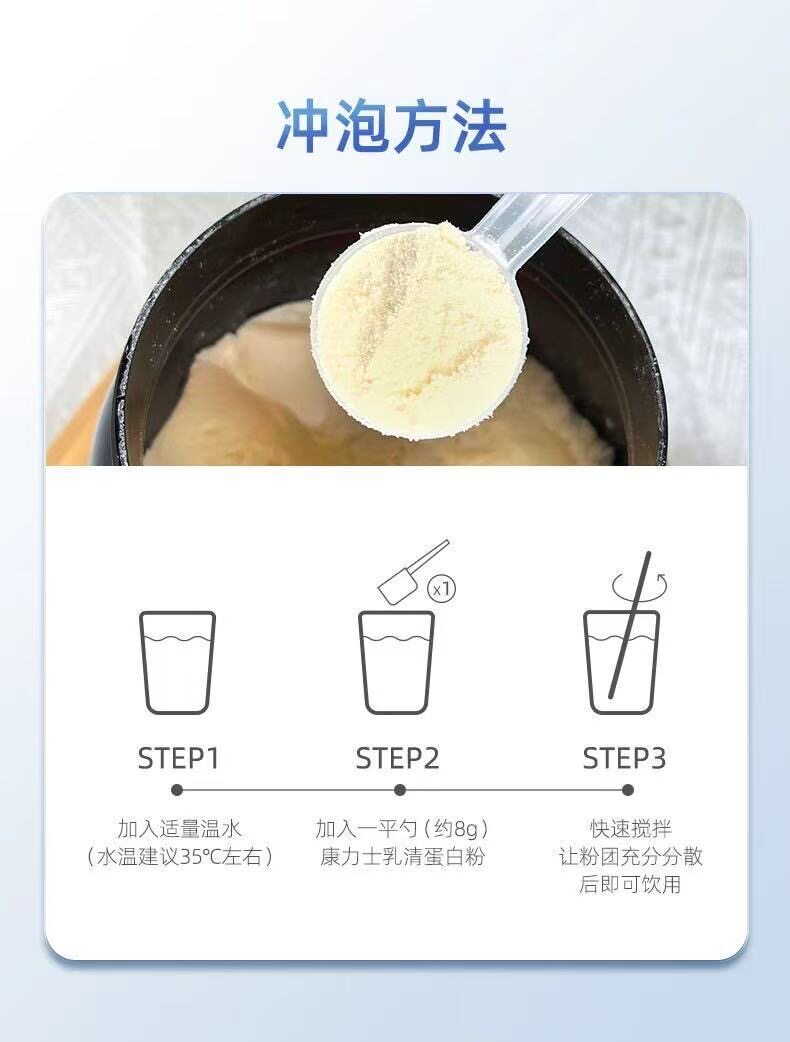 冲泡方法

x1

STEP1

加入适量温水
（水温建议35°C左右）

STEP2

加入一平勺（约8g）
康力士乳清蛋白粉

STEP3

快速搅拌
让粉团充分分散
后即可饮用