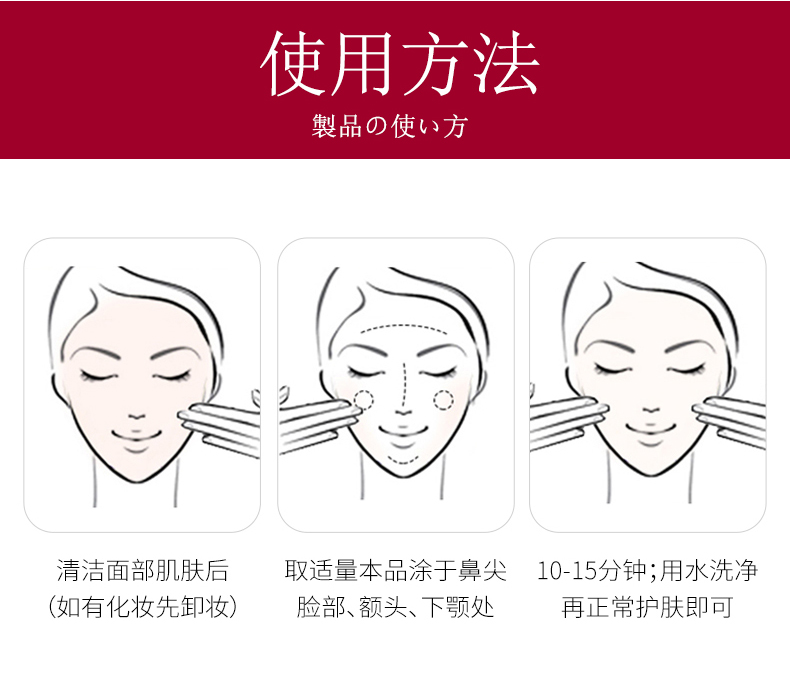 使用方法
製品の使い方

清洁面部肌肤后
(如有化妆先卸妆)

取适量本品涂于鼻尖
脸部、额头、下颚处

10-15分钟;用水洗净
再正常护肤即可