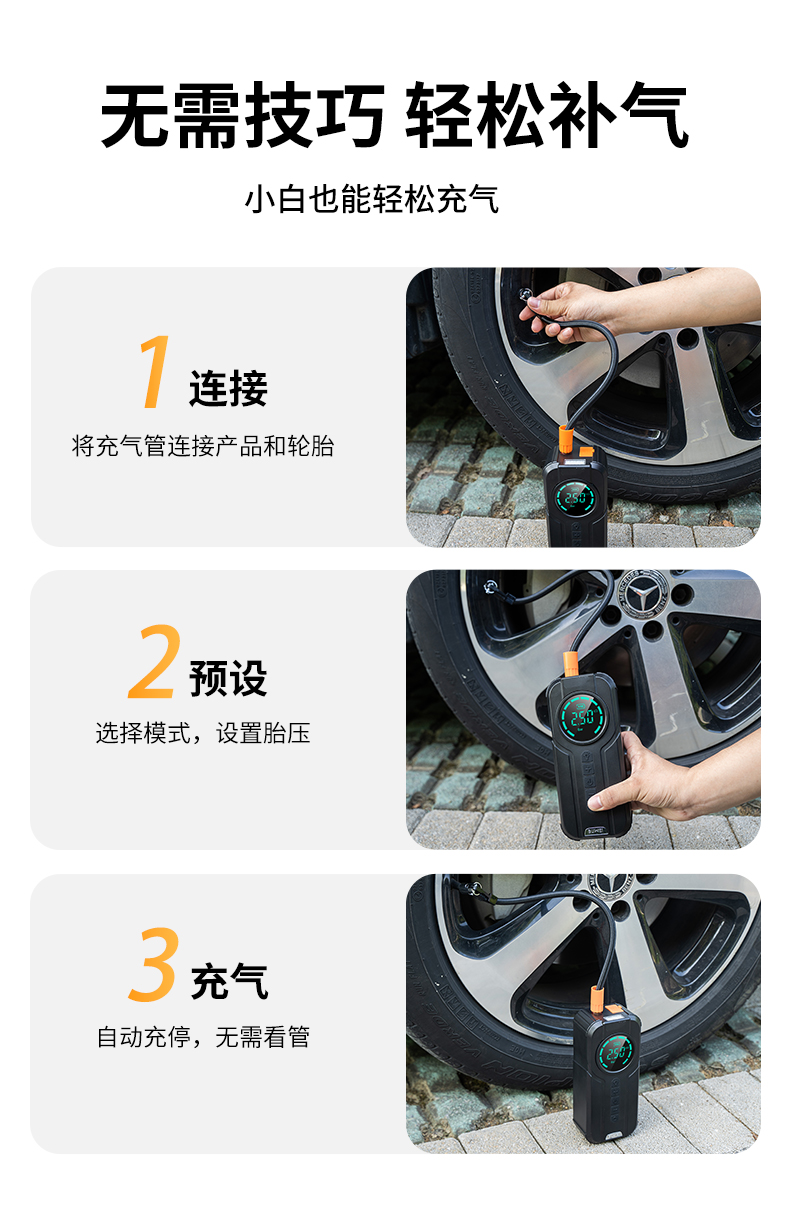 无需技巧 轻松补气

小白也能轻松充气

1 连接

将充气管连接产品和轮胎

250

2 预设

选择模式，设置胎压

250

3 充气

自动充停，无需看管

250