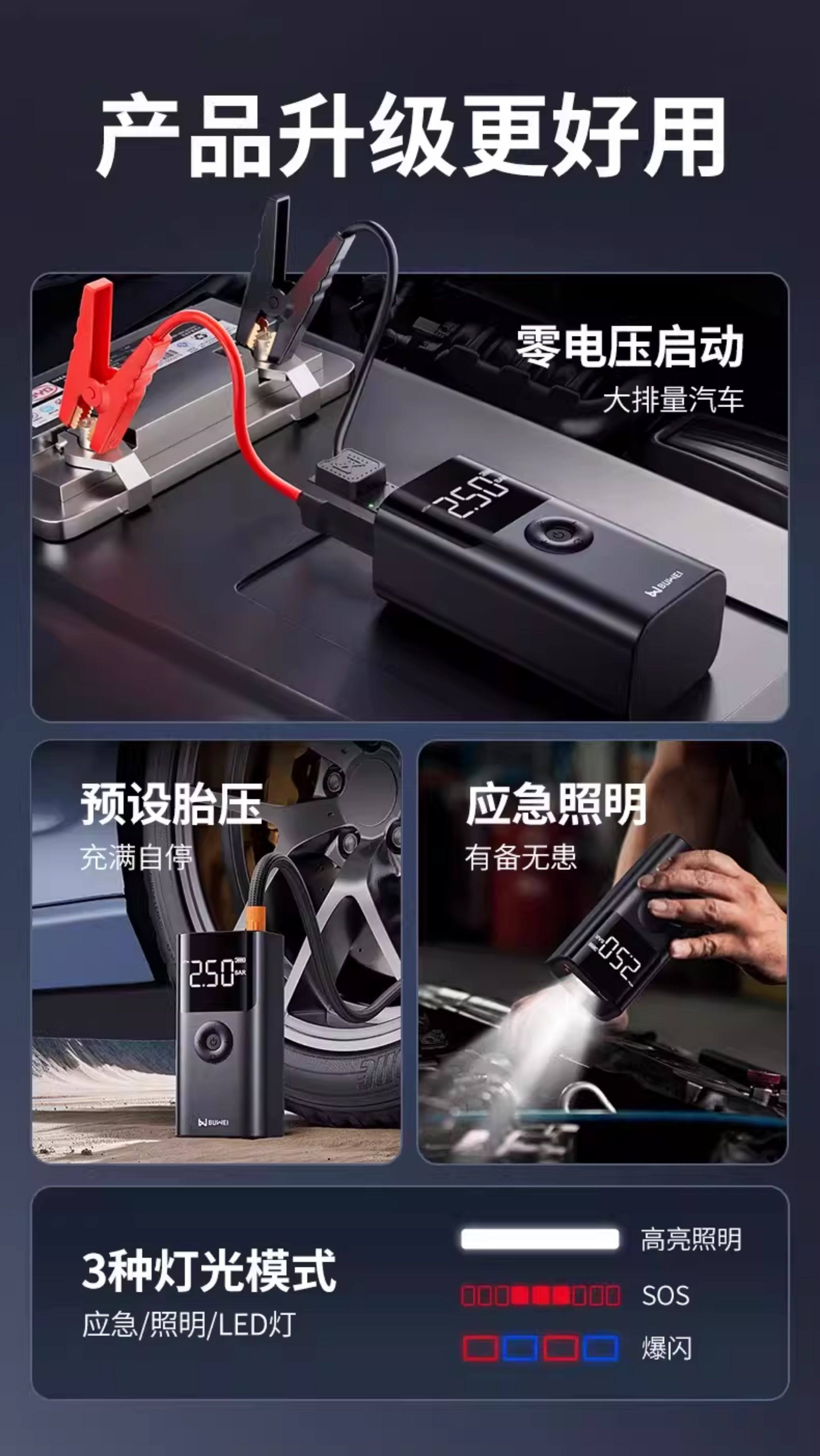 产品升级更好用

零电压启动
大排量汽车

2.50

BUWEI

预设胎压
充满自停

2.50
BAR

BUWEI

应急照明
有备无患

2.50

3种灯光模式
应急/照明/LED灯

高亮照明
SOS
爆闪