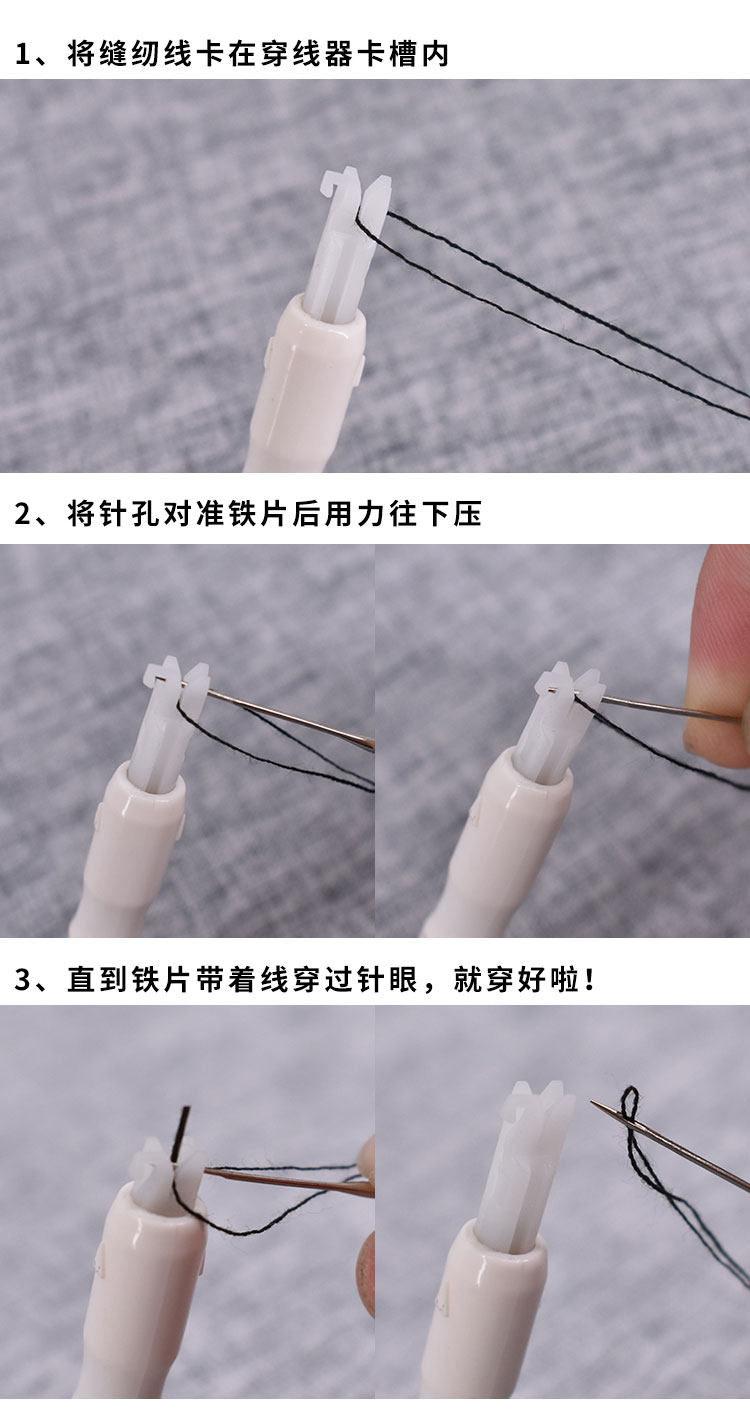 1、将缝纫线卡在穿线器卡槽内

2、将针孔对准铁片后用力往下压

3、直到铁片带着线穿过针眼，就穿好啦！