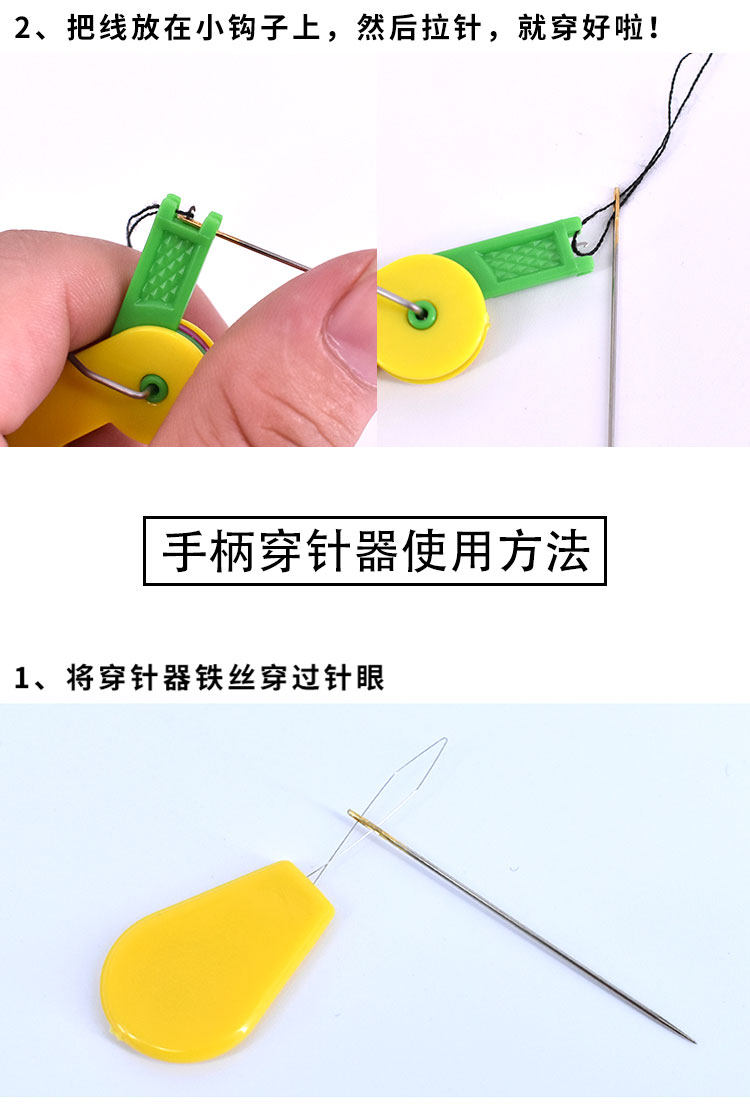 2、把线放在小钩子上，然后拉针，就穿好啦！

手柄穿针器使用方法

1、将穿针器铁丝穿过针眼