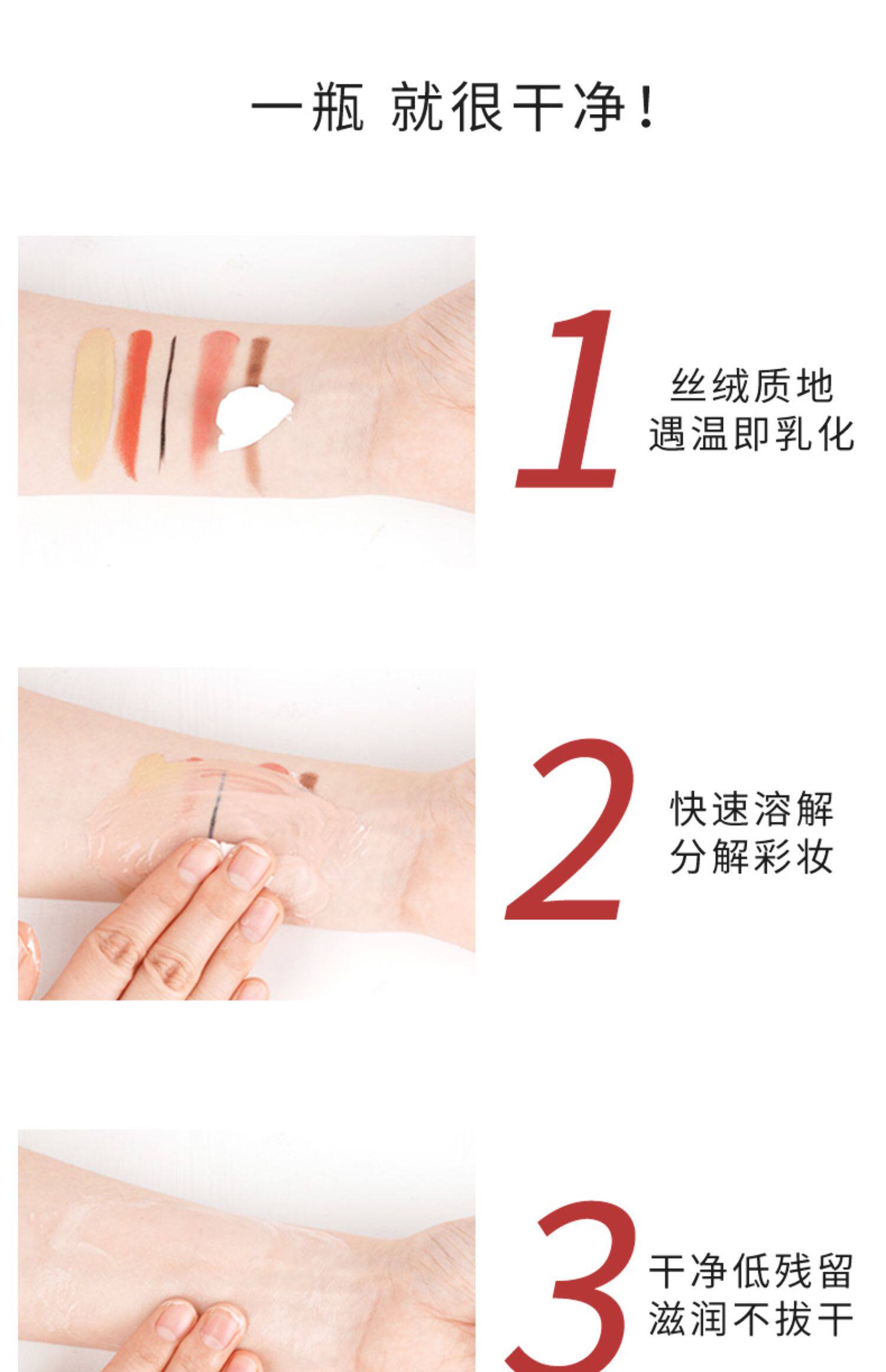 一瓶 就很干净！

1

丝绒质地
遇温即乳化

2

快速溶解
分解彩妆

3

干净低残留
滋润不拔干