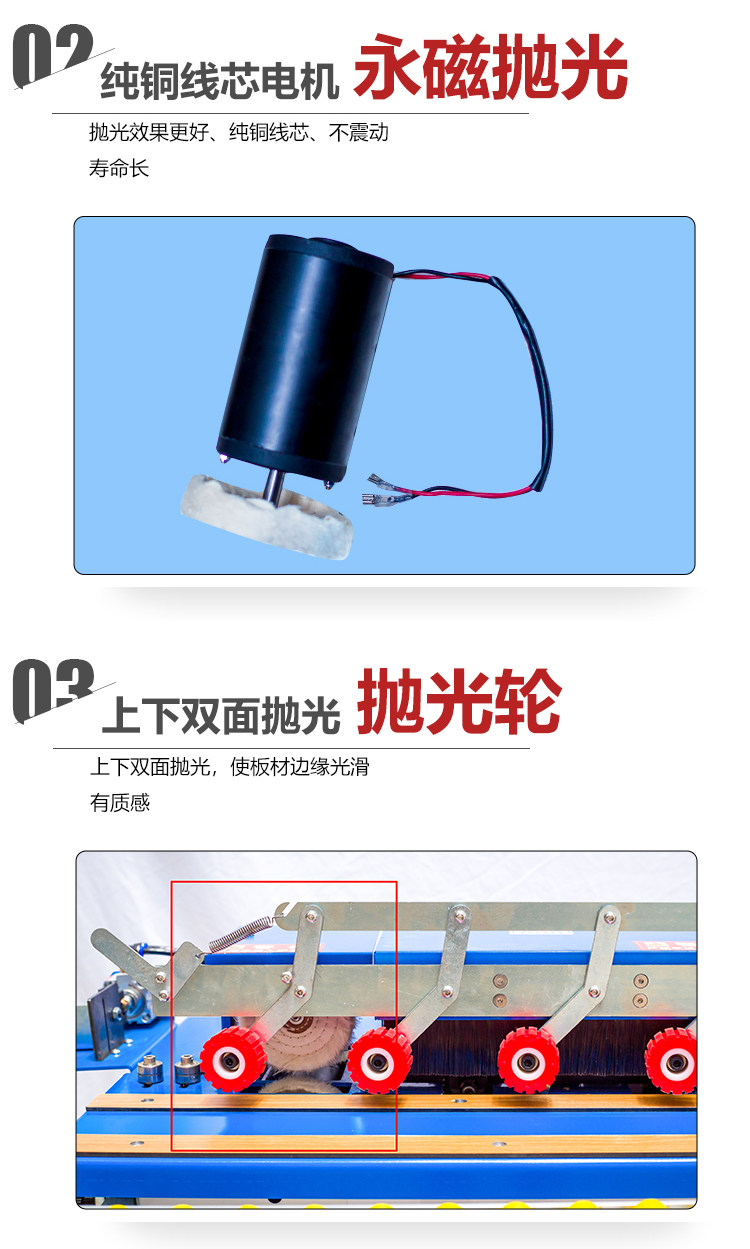 02 纯铜线芯电机 永磁抛光

抛光效果更好、纯铜线芯、不震动
寿命长

03 上下双面抛光 抛光轮

上下双面抛光，使板材边缘光滑
有质感