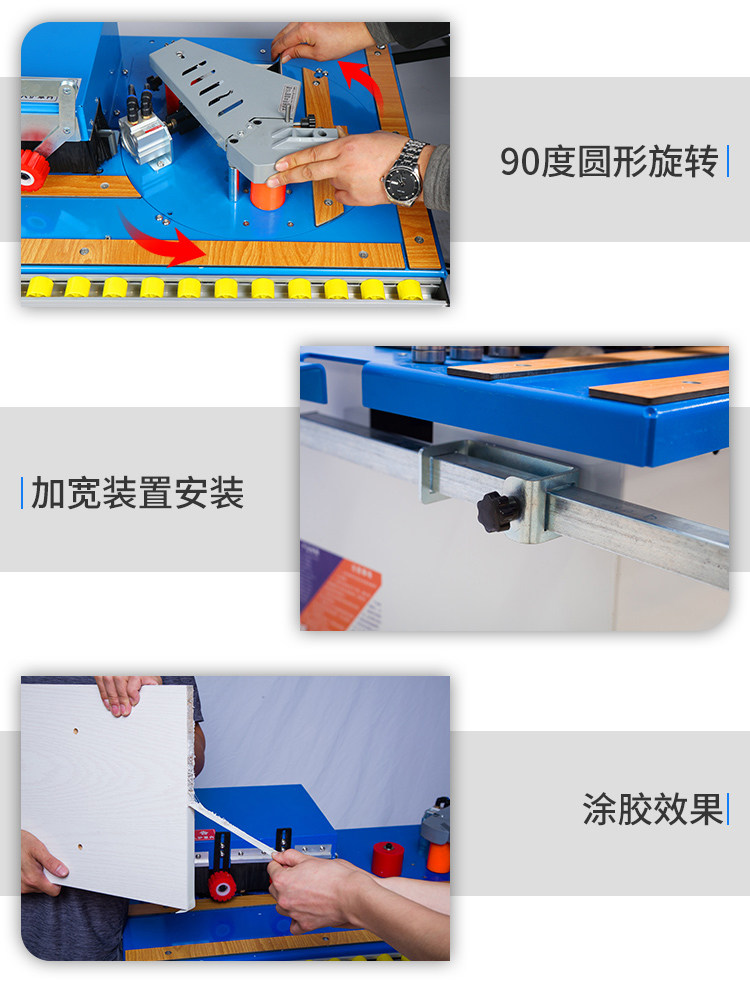 90度圆形旋转

加宽装置安装

涂胶效果