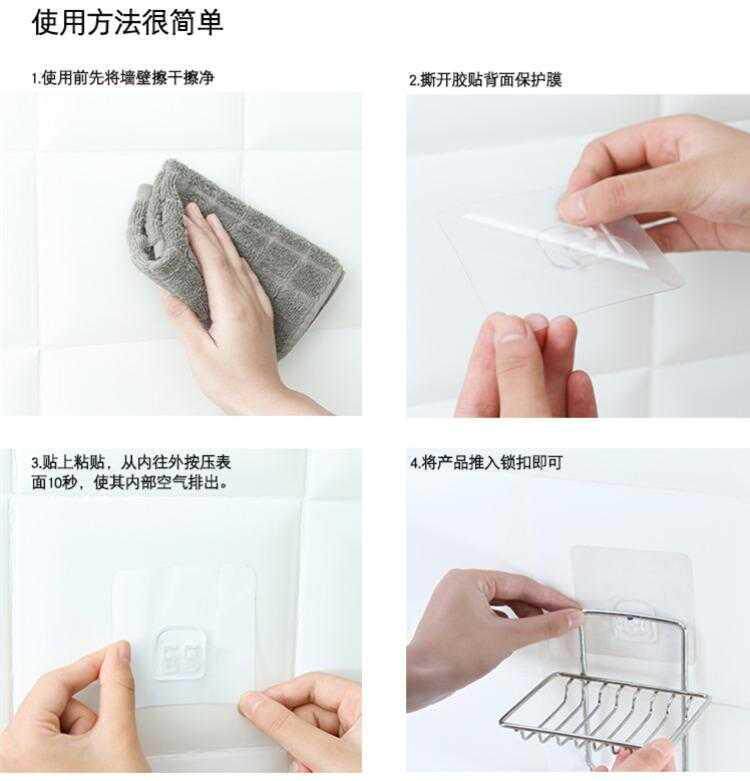 使用方法很简单

1.使用前先将墙壁擦干擦净

2.撕开胶贴背面保护膜

3.贴上粘贴，从内往外按压表面10秒，使其内部空气排出。

4.将产品推入锁扣即可