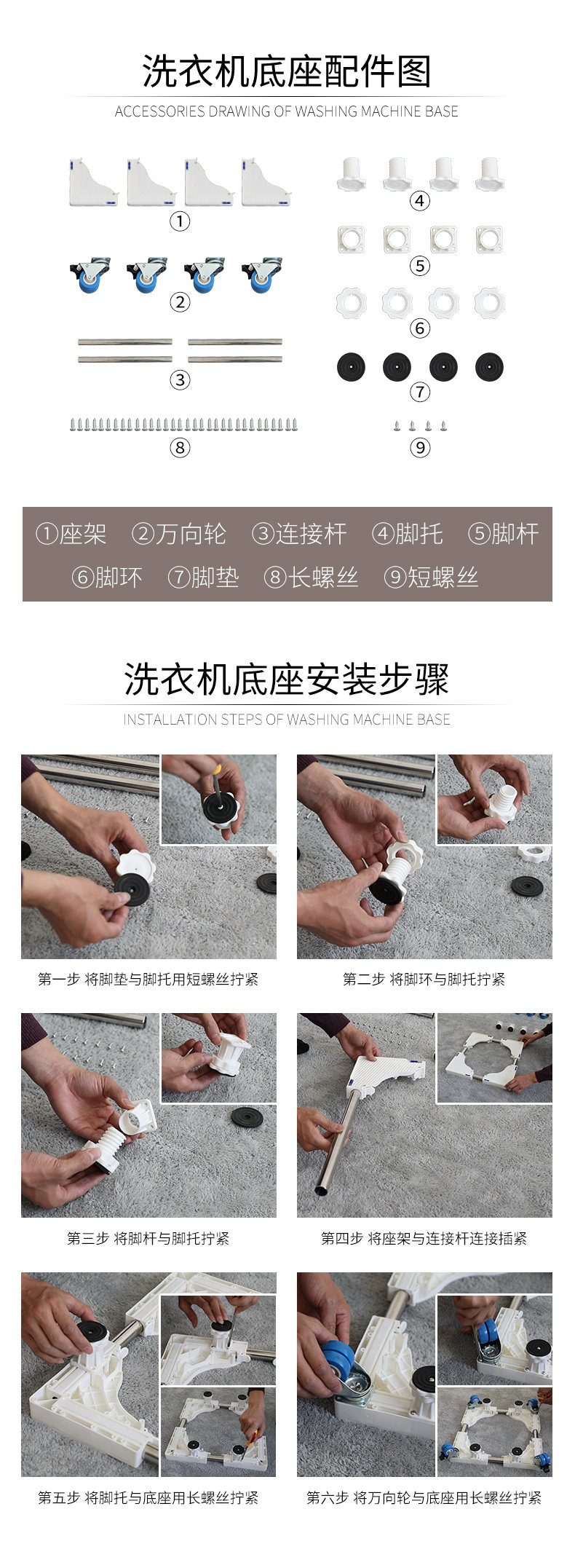 洗衣机底座配件图

ACCESSORIES DRAWING OF WASHING MACHINE BASE

①

②

③

⑧

④

⑤

⑥

⑦

⑨

①座架 ②万向轮 ③连接杆 ④脚托 ⑤脚杆
⑥脚环 ⑦脚垫 ⑧长螺丝 ⑨短螺丝

洗衣机底座安装步骤

INSTALLATION STEPS OF WASHING MACHINE BASE

第一步 将脚垫与脚托用短螺丝拧紧

第二步 将脚环与脚托拧紧

第三步 将脚杆与脚托拧紧

第四步 将座架与连接杆连接插紧

第五步 将脚托与底座用长螺丝拧紧

第六步 将万向轮与底座用长螺丝拧紧