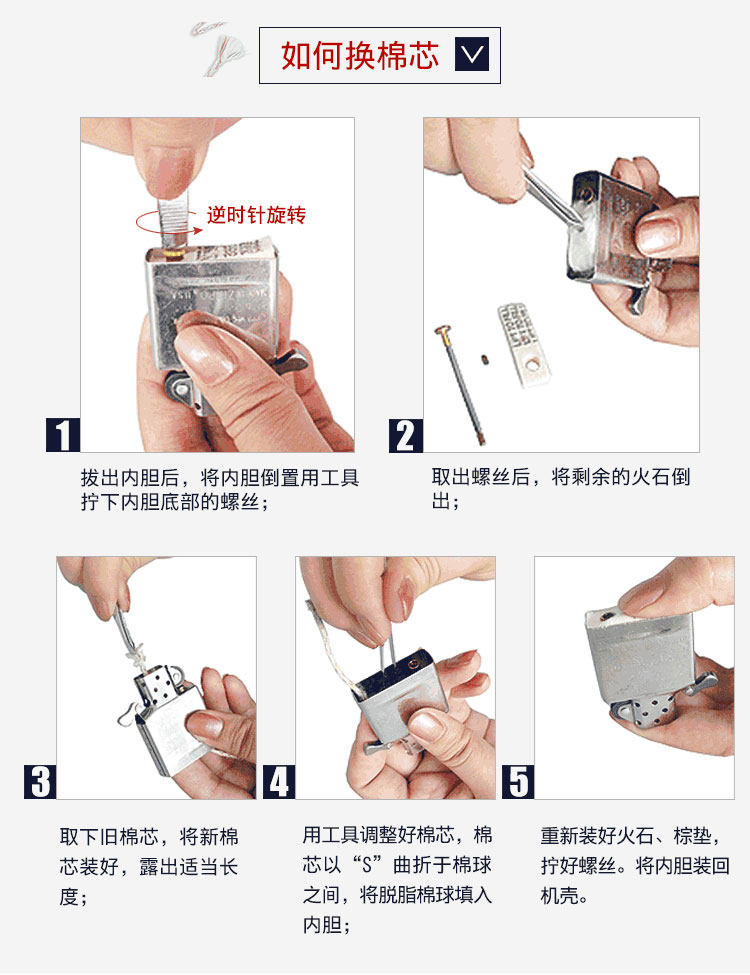 如何换棉芯

逆时针旋转

1

拔出内胆后，将内胆倒置用工具拧下内胆底部的螺丝；

2

取出螺丝后，将剩余的火石倒出；

3

取下旧棉芯，将新棉芯装好，露出适当长度；

4

用工具调整好棉芯，棉芯以“S”曲折于棉球之间，将脱脂棉球填入内胆；

5

重新装好火石、棕垫，拧好螺丝。将内胆装回机壳。