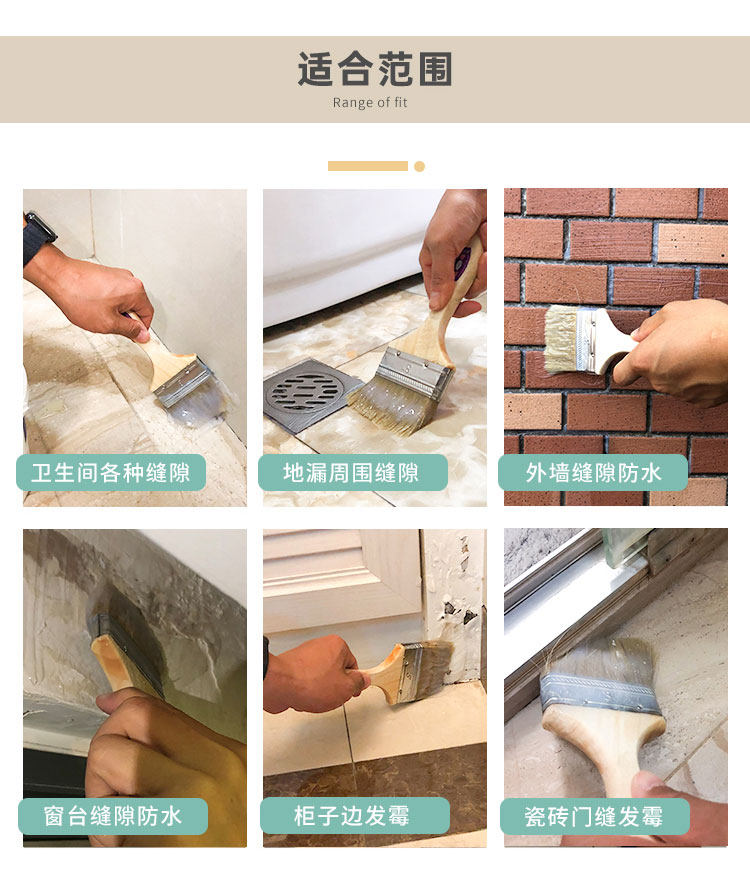 适合范围
Range of fit

卫生间各种缝隙

地漏周围缝隙

外墙缝隙防水

窗台缝隙防水

柜子边发霉

瓷砖门缝发霉