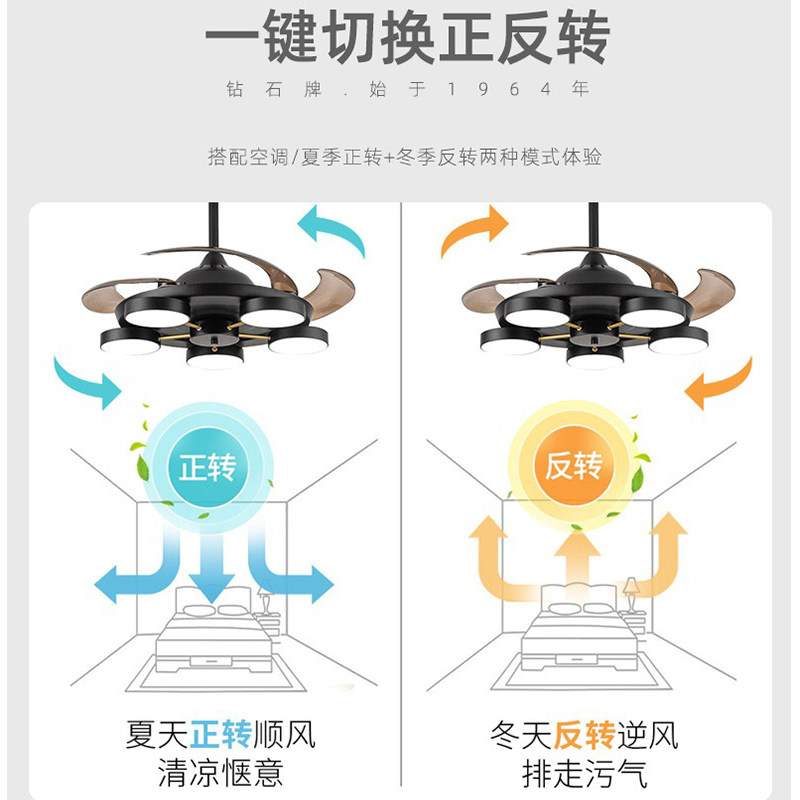 一键切换正反转

钻石牌.始于1964年

搭配空调/夏季正转+冬季反转两种模式体验

正转

夏天正转顺风
清凉惬意

反转

冬天反转逆风
排走污气