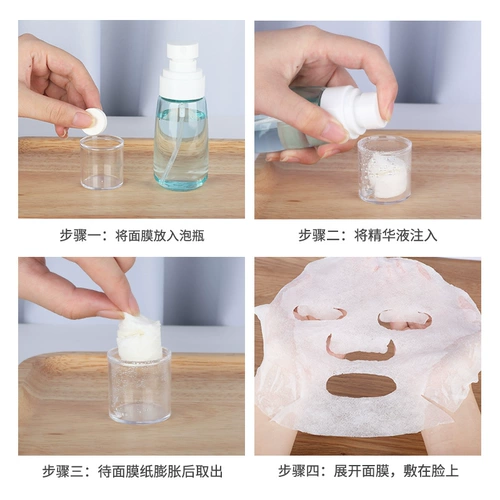 步骤一：将面膜放入泡瓶

步骤二：将精华液注入

步骤三：待面膜纸膨胀后取出

步骤四：展开面膜，敷在脸上