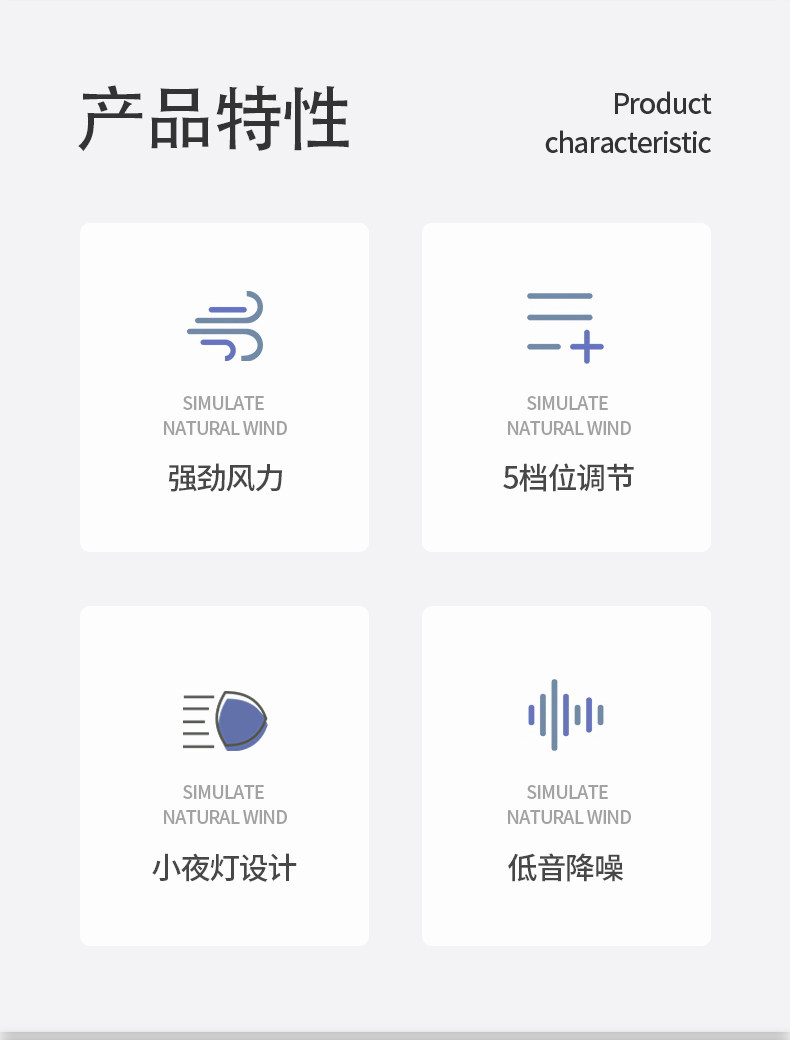 产品特性

Product
characteristic

SIMULATE
NATURAL WIND
强劲风力

SIMULATE
NATURAL WIND
5档位调节

SIMULATE
NATURAL WIND
小夜灯设计

SIMULATE
NATURAL WIND
低音降噪