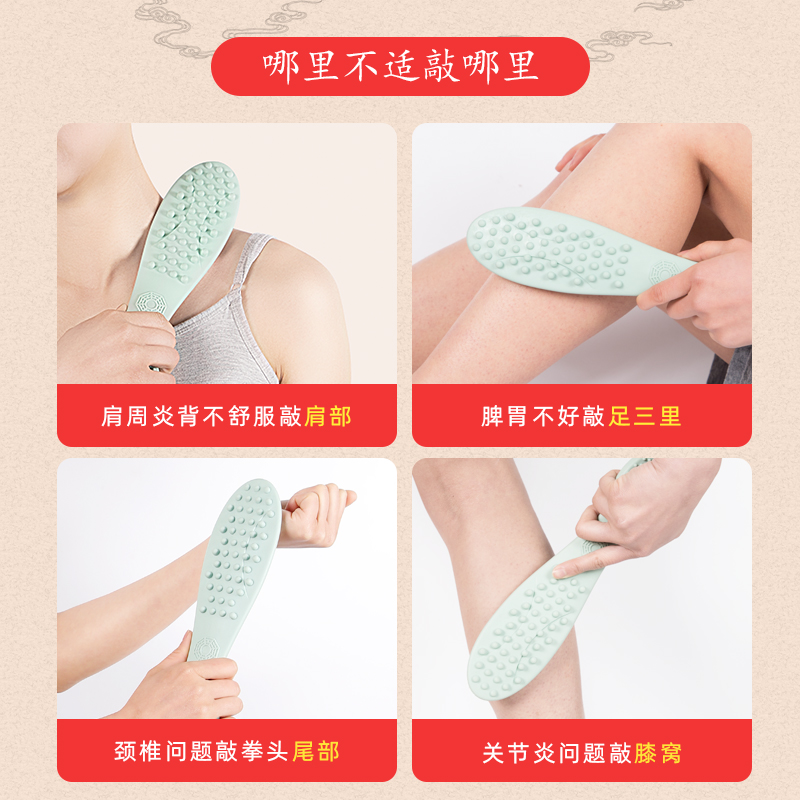 哪里不适敲哪里

肩周炎背不舒服敲肩部

脾胃不好敲足三里

颈椎问题敲拳头尾部

关节炎问题敲膝窝