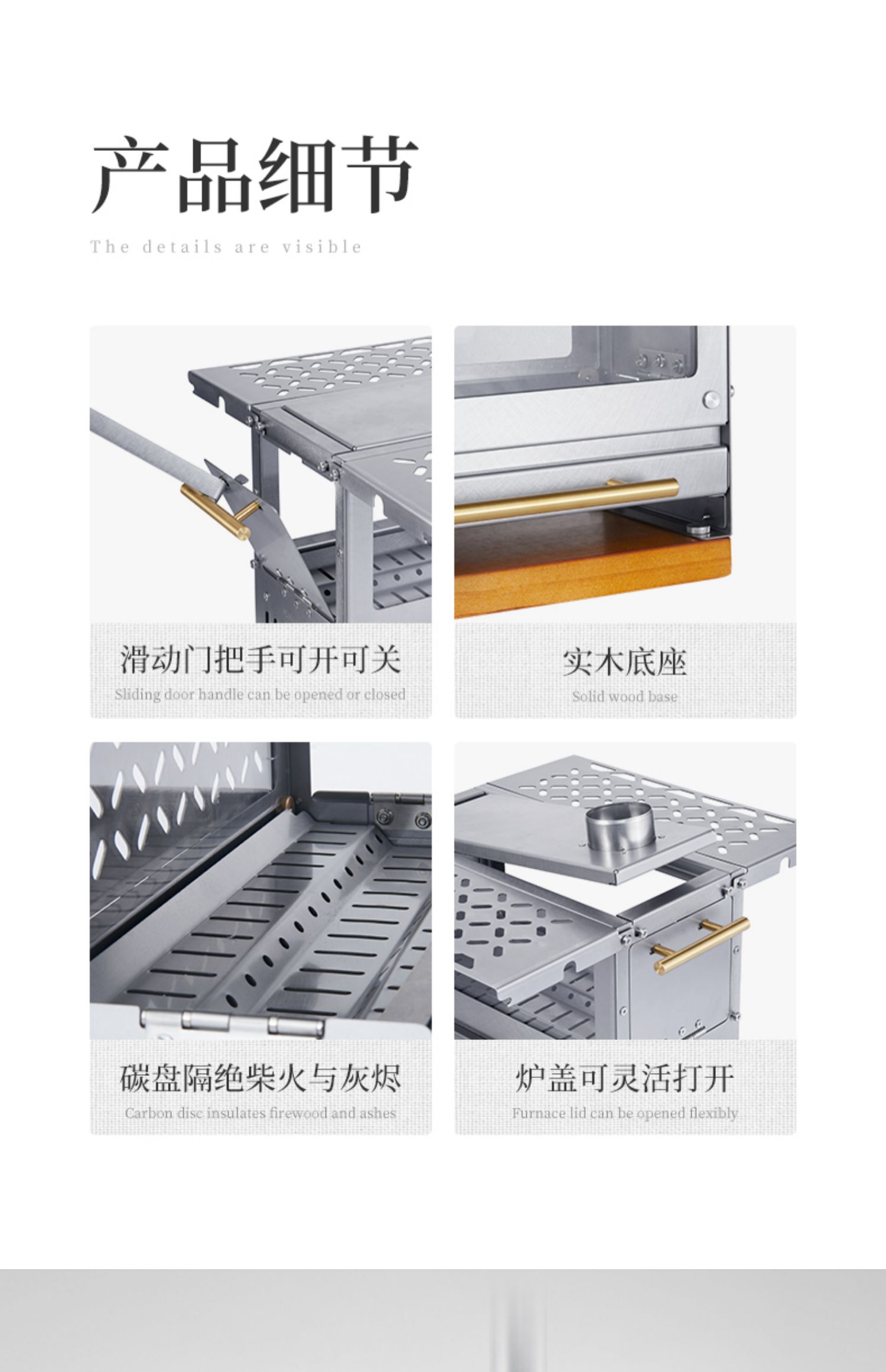 产品细节

The details are visible

滑动门把手可开可关

Sliding door handle can be opened or closed

实木底座

Solid wood base

碳盘隔绝柴火与灰烬

Carbon disc insulates firewood and ashes

炉盖可灵活打开

Furnace lid can be opened flexibly