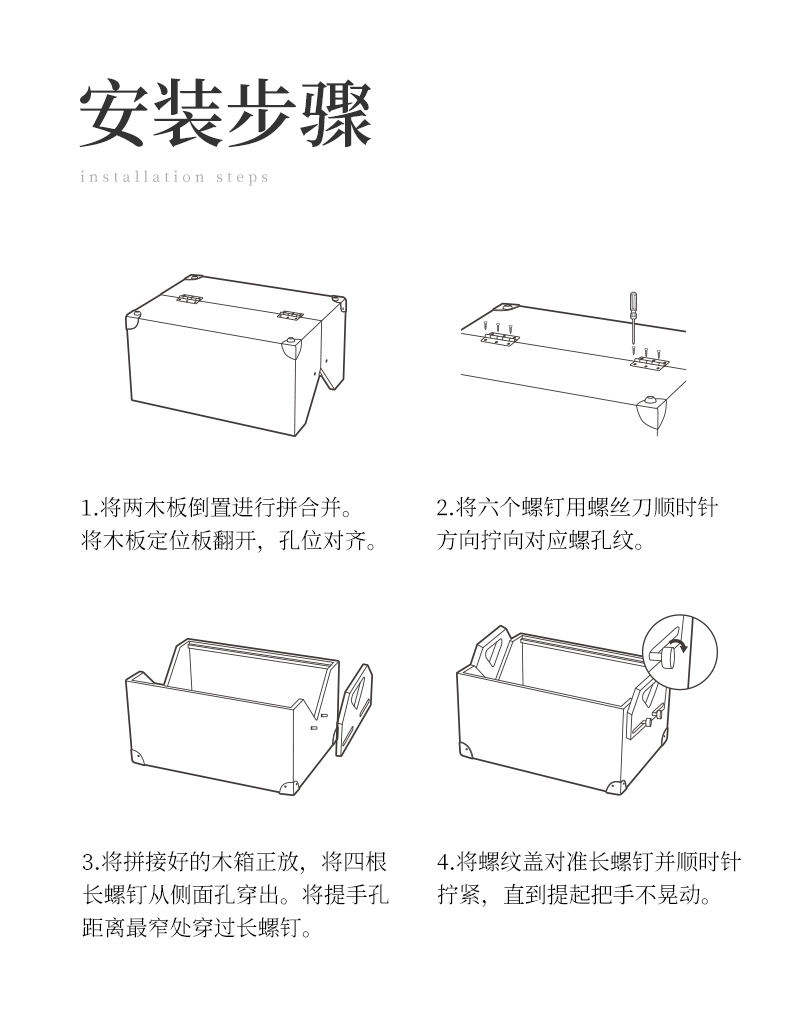 安装步骤

installation steps

1.将两木板倒置进行拼合并。将木板定位板翻开，孔位对齐。

2.将六个螺钉用螺丝刀顺时针方向拧向对应螺孔纹。

3.将拼接好的木箱正放，将四根长螺钉从侧面孔穿出。将提手孔距离最窄处穿过长螺钉。

4.将螺纹盖对准长螺钉并顺时针拧紧，直到提起把手不晃动。