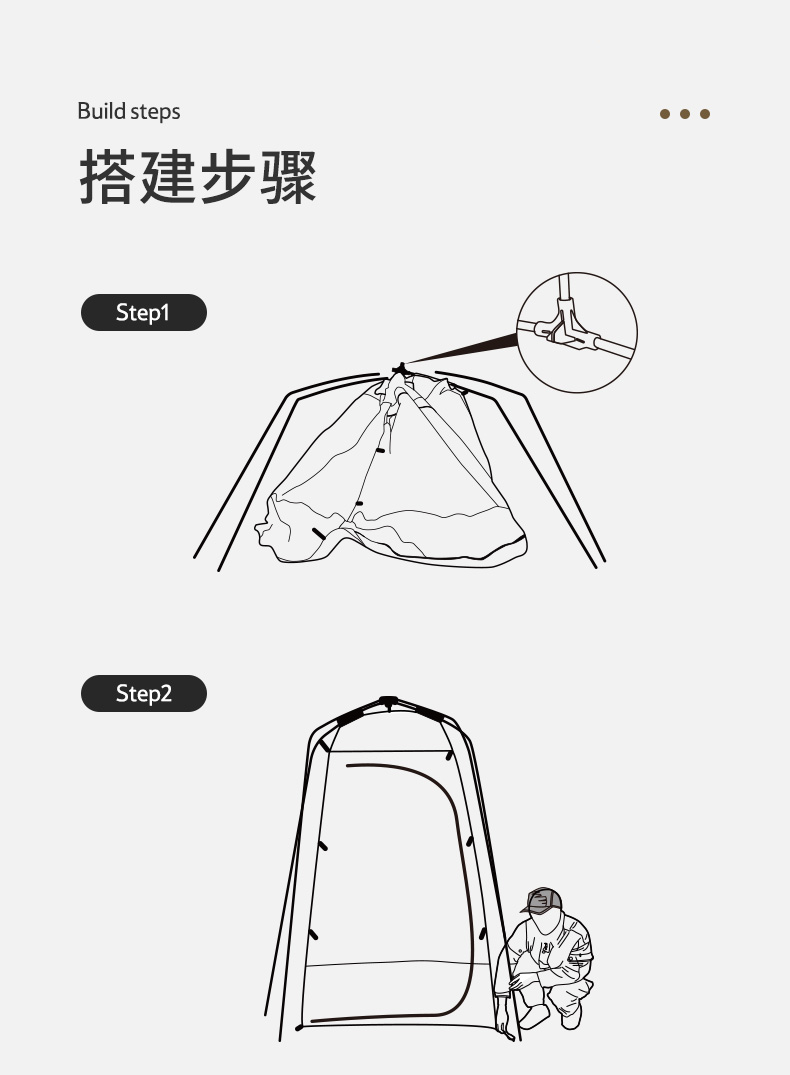 Build steps

搭建步骤

Step1

Step2