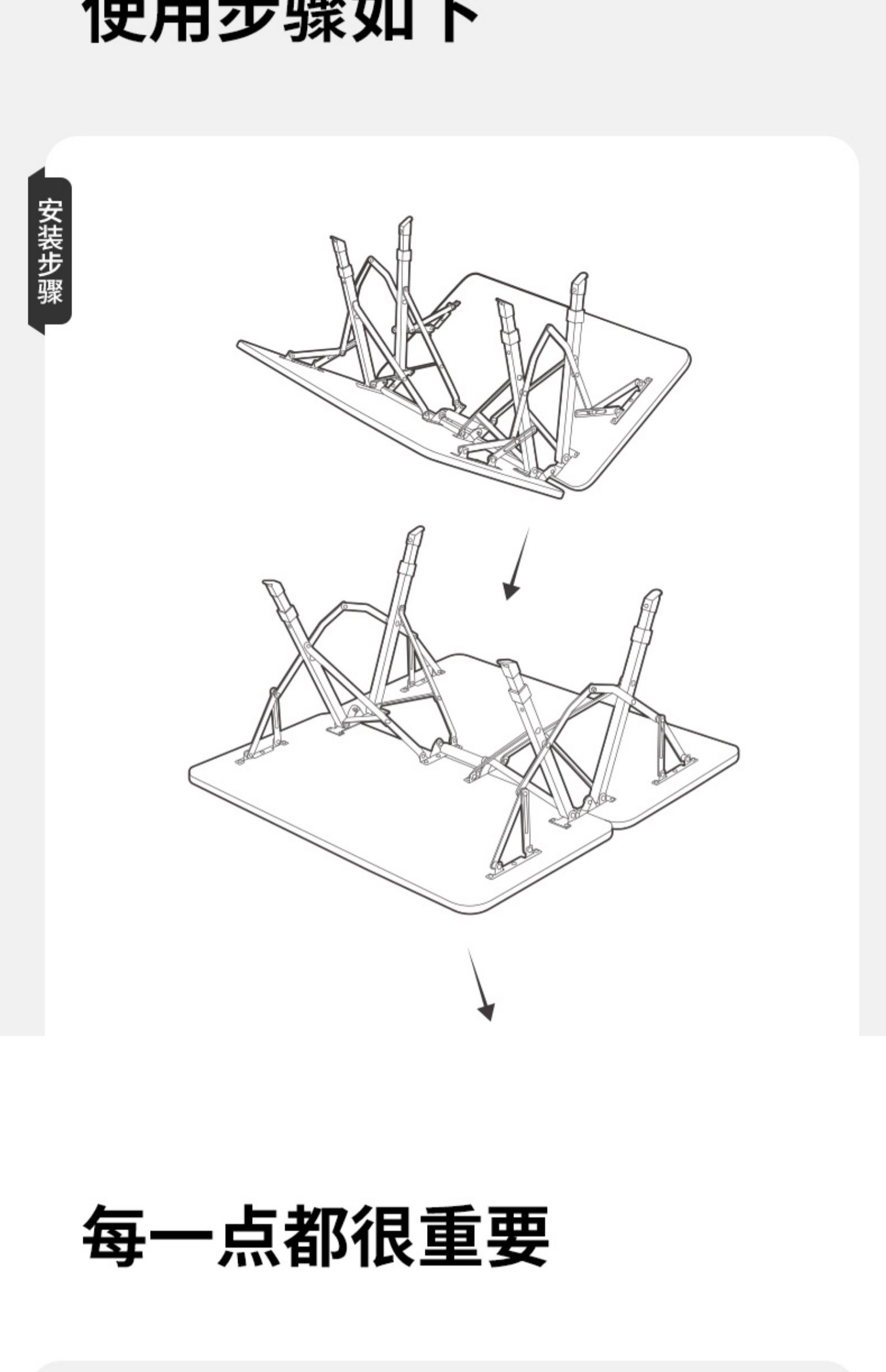 使用步骤如下

安装步骤

每一点都很重要