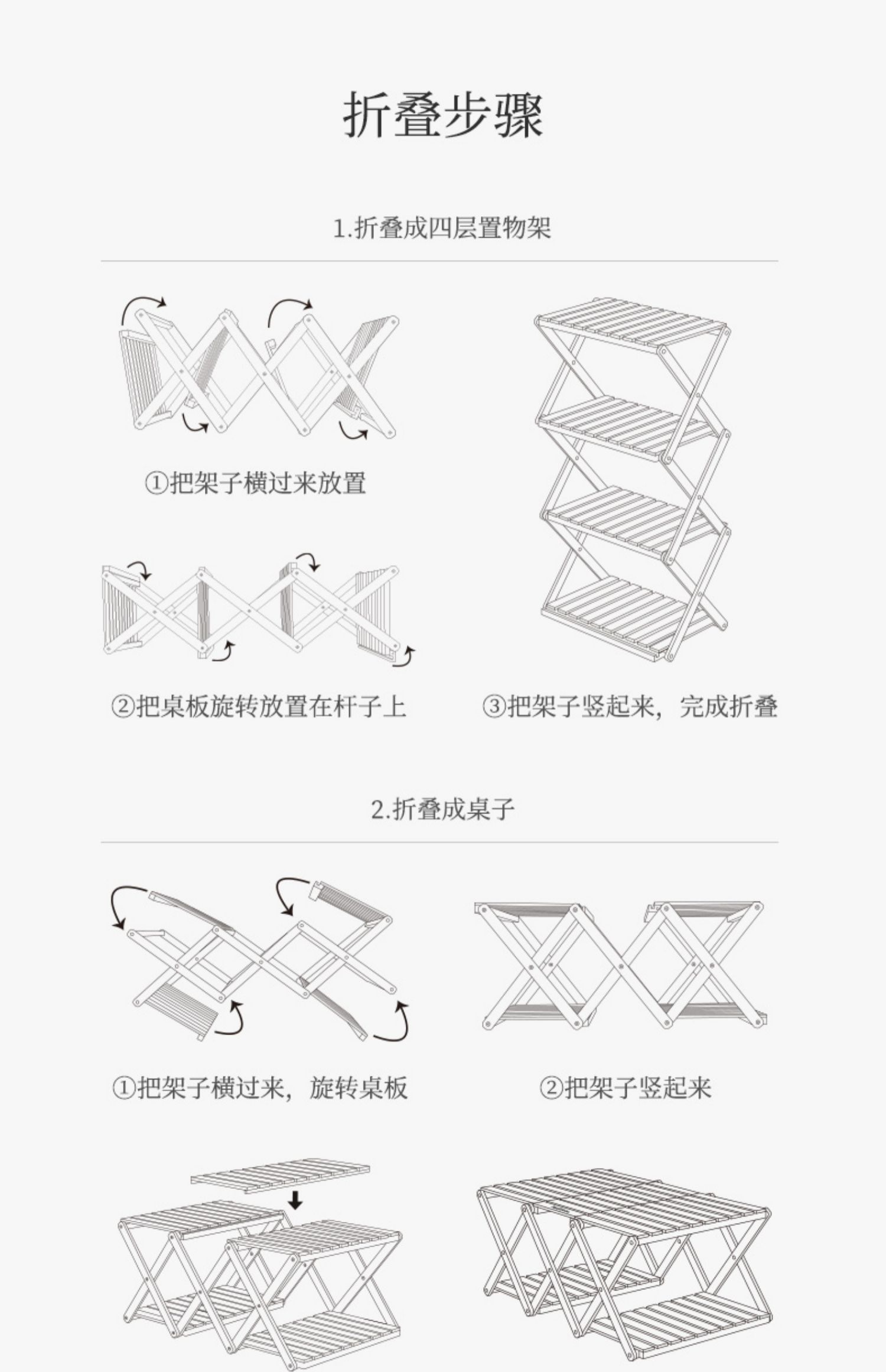 折叠步骤

1.折叠成四层置物架

①把架子横过来放置

②把桌板旋转放置在杆子上

③把架子竖起来，完成折叠

2.折叠成桌子

①把架子横过来，旋转桌板

②把架子竖起来