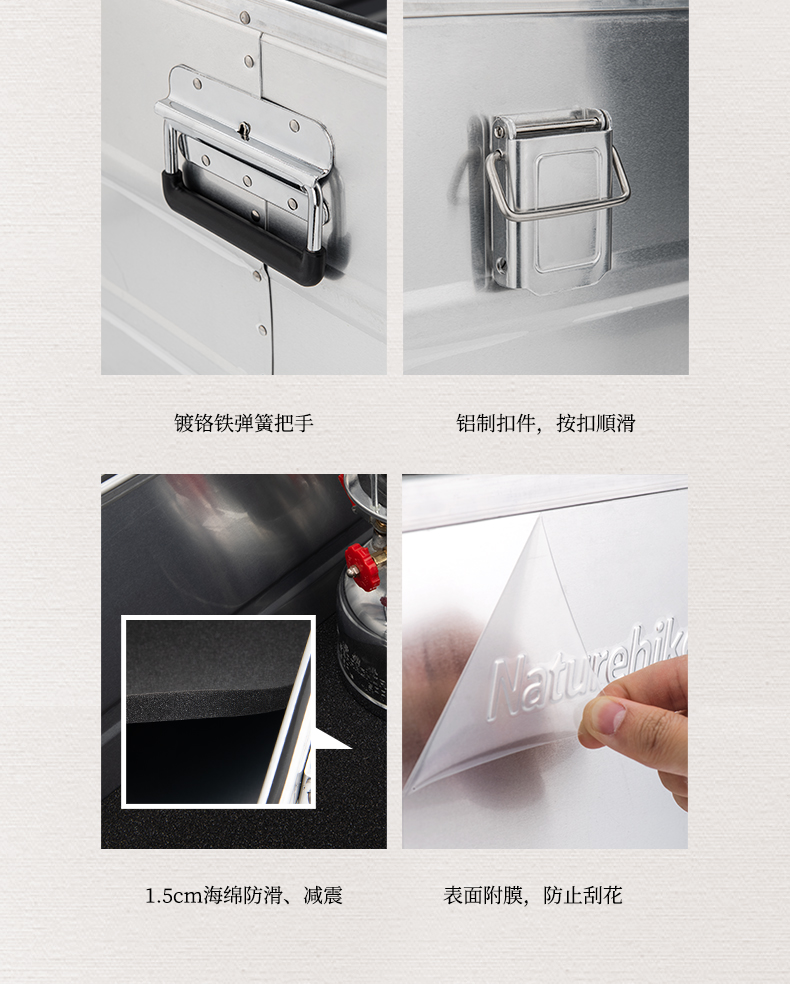 镀铬铁弹簧把手

铝制扣件，按扣顺滑

Naturehik

1.5cm海绵防滑、减震

表面附膜，防止刮花