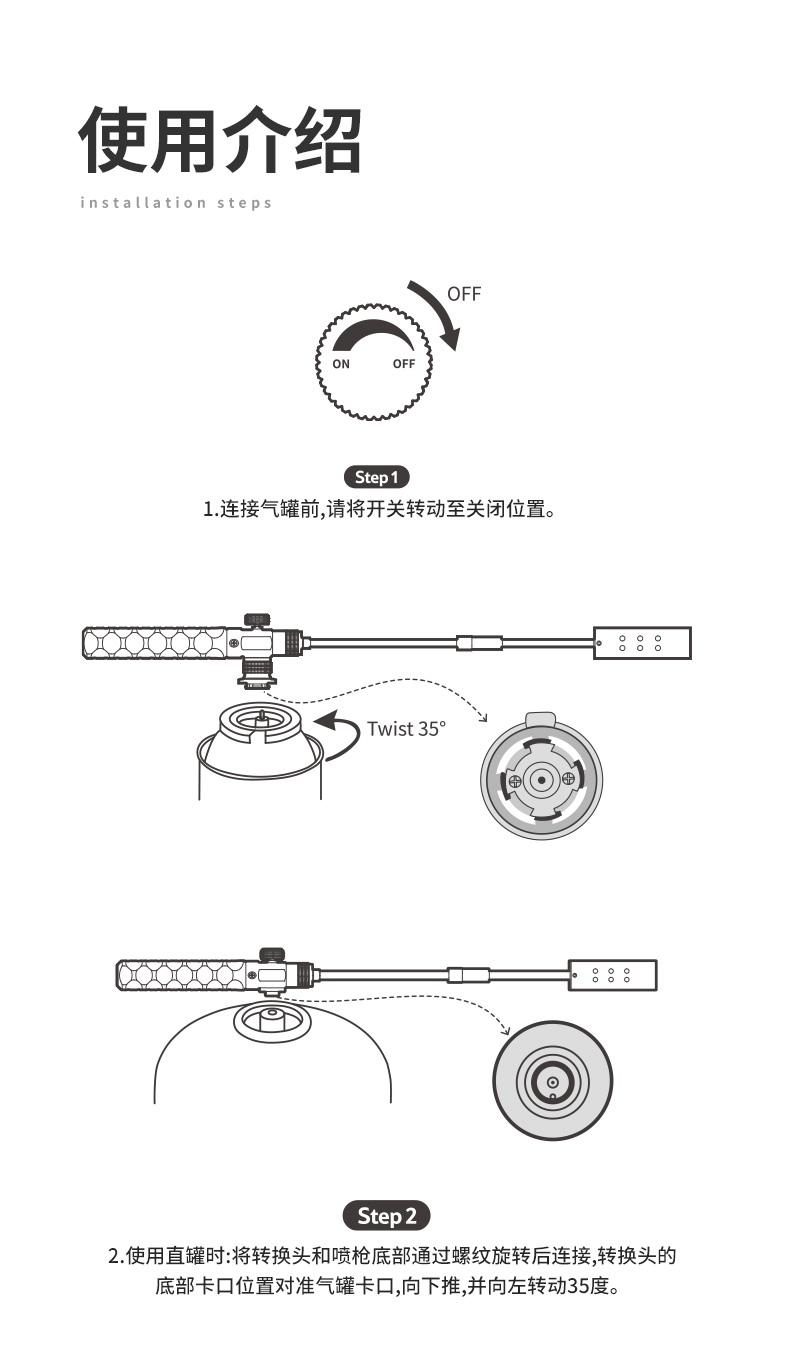 使用介绍

installation steps

OFF

ON OFF

Step 1

1.连接气罐前,请将开关转动至关闭位置。

Twist 35°

Step 2

2.使用直罐时:将转换头和喷枪底部通过螺纹旋转后连接,转换头的底部卡口位置对准气罐卡口,向下推,并向左转动35度。