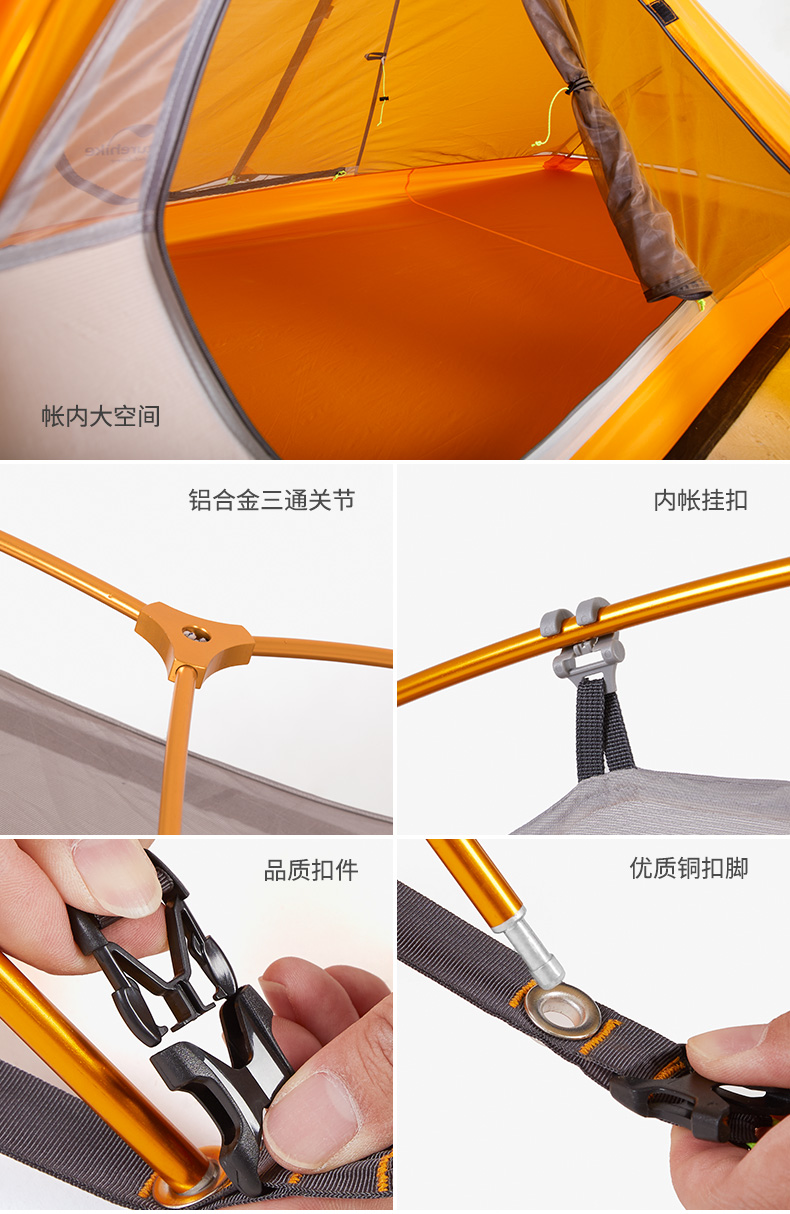 帐内大空间

铝合金三通关节

内帐挂扣

品质扣件

优质铜扣脚