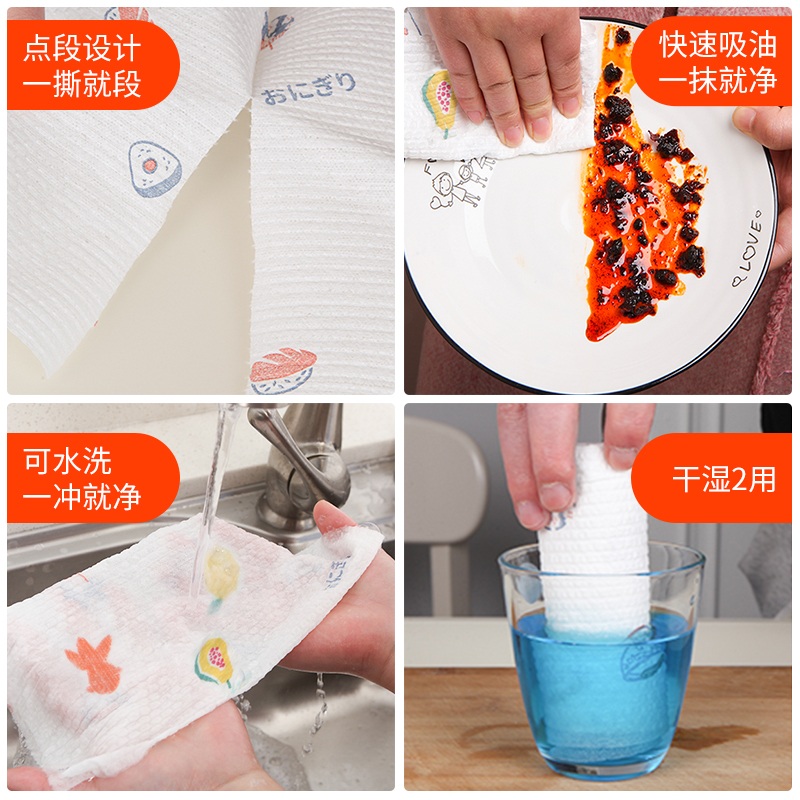 点段设计
一撕就段

おにぎり

快速吸油
一抹就净

LOVE

可水洗
一冲就净

干湿2用