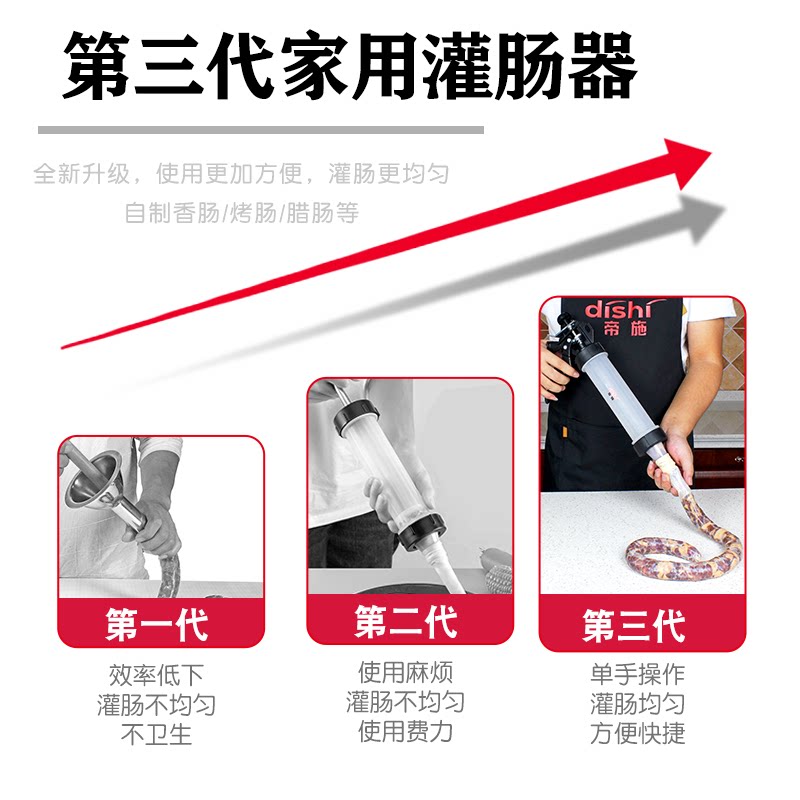 第三代家用灌肠器

全新升级，使用更加方便，灌肠更均匀
自制香肠/烤肠/腊肠等

dishi
帝施

第一代
效率低下
灌肠不均匀
不卫生

第二代
使用麻烦
灌肠不均匀
使用费力

第三代
单手操作
灌肠均匀
方便快捷