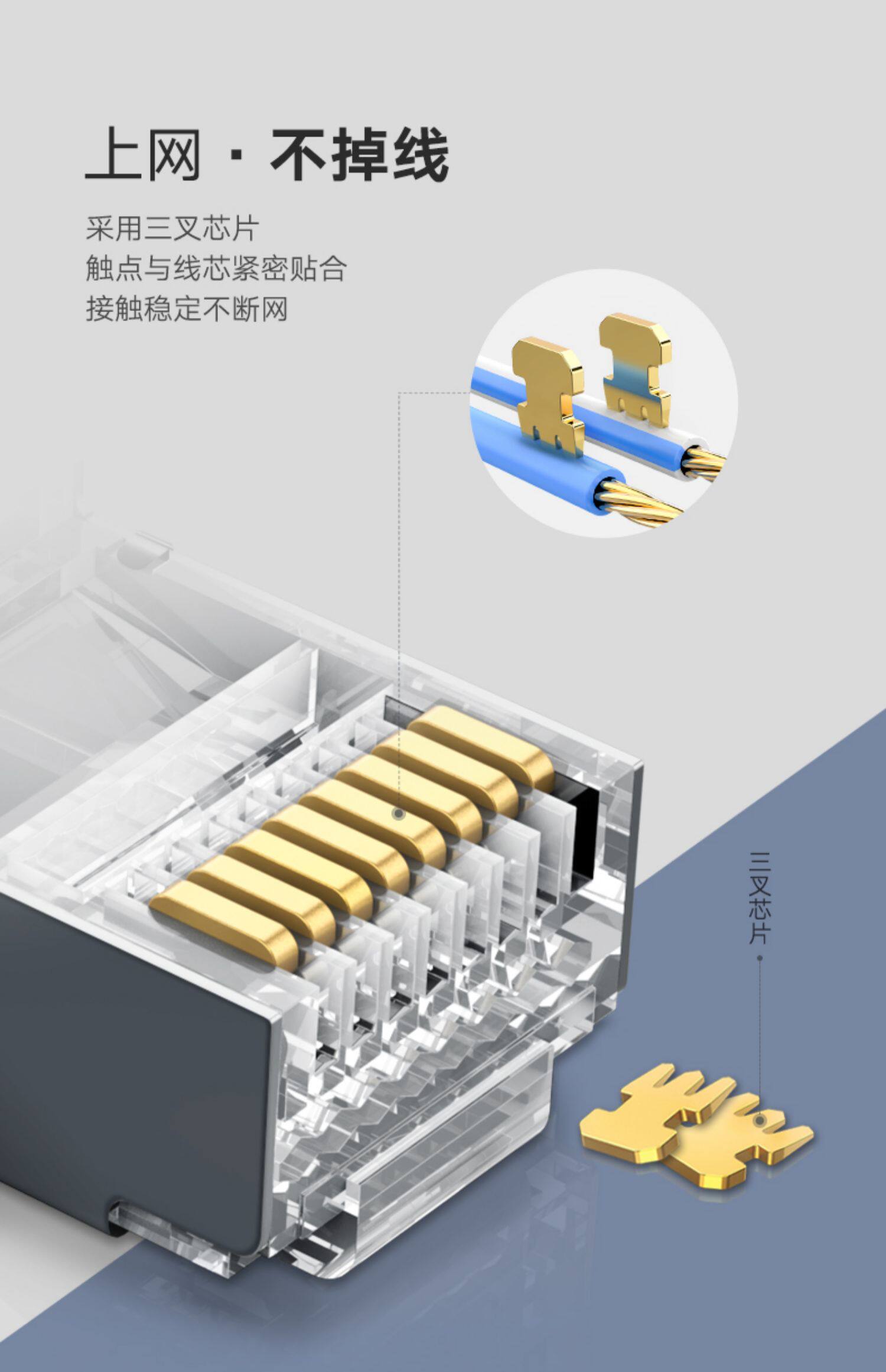 上网 · 不掉线

采用三叉芯片
触点与线芯紧密贴合
接触稳定不断网

三叉芯片