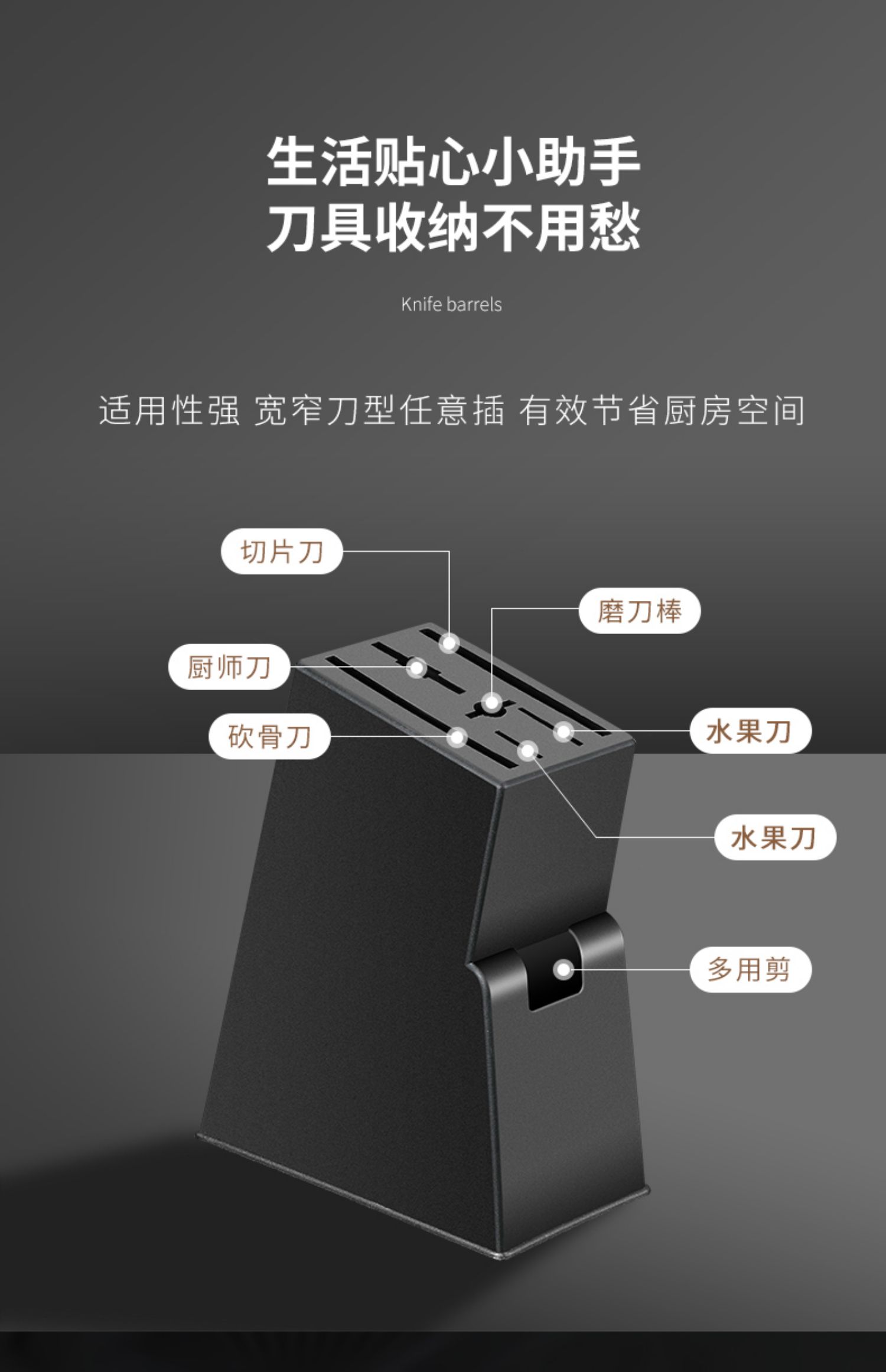 生活贴心小助手
刀具收纳不用愁

Knife barrels

适用性强 宽窄刀型任意插 有效节省厨房空间

切片刀

磨刀棒

厨师刀

砍骨刀

水果刀

水果刀

多用剪