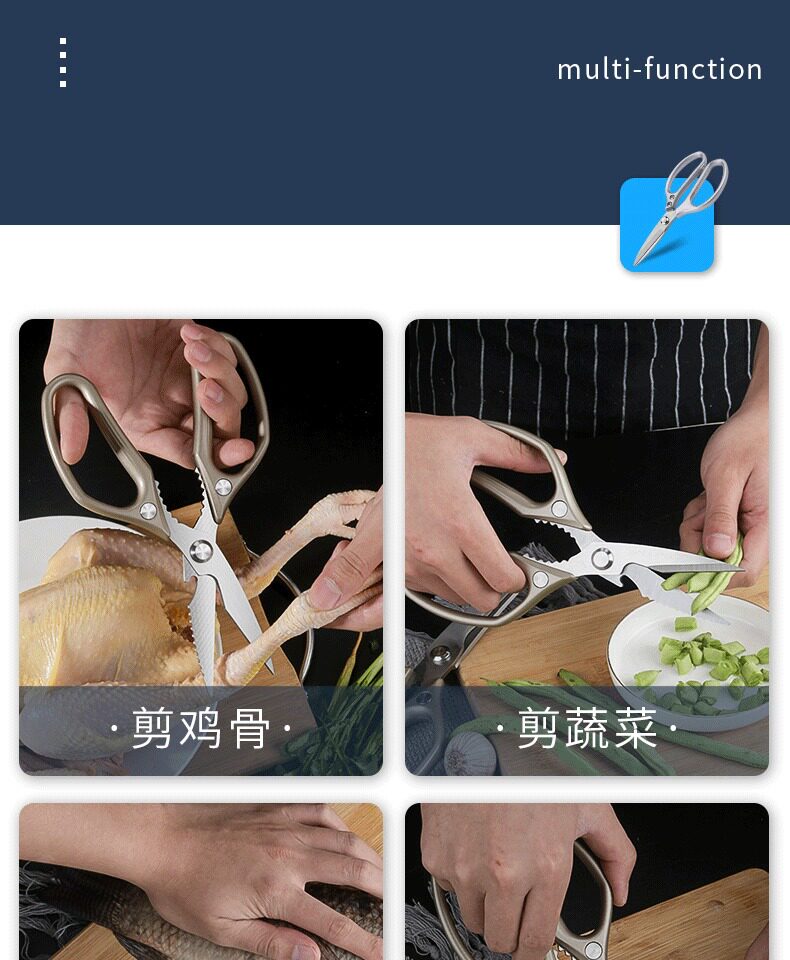 multi-function

·剪鸡骨·

·剪蔬菜·