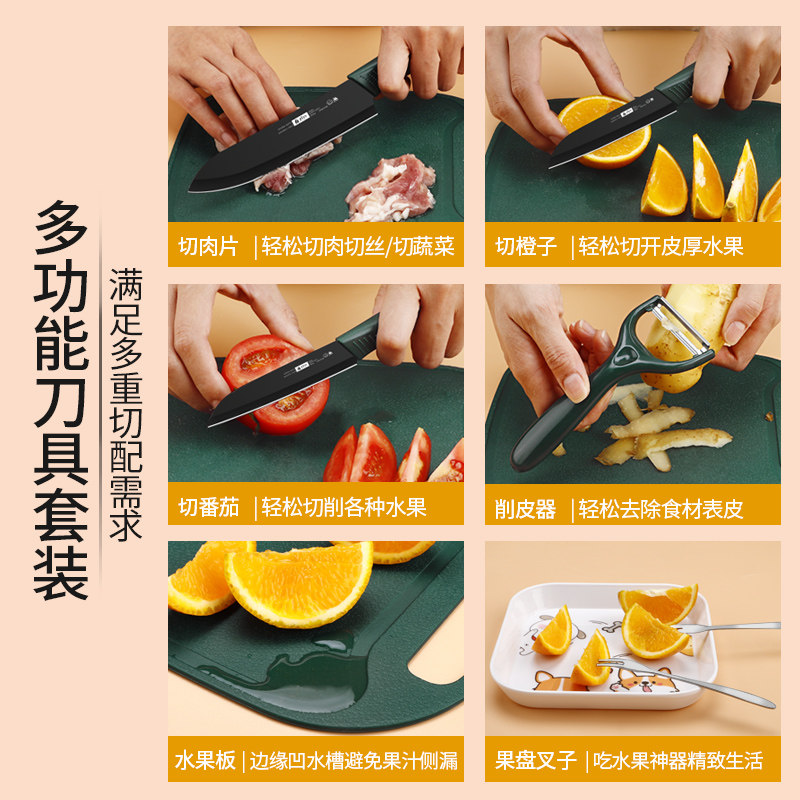 多功能刀具套装

满足多重切配需求

切肉片 | 轻松切肉切丝/切蔬菜

切橙子 | 轻松切开皮厚水果

切番茄 | 轻松切削各种水果

削皮器 | 轻松去除食材表皮

水果板 | 边缘凹水槽避免果汁侧漏

果盘叉子 | 吃水果神器精致生活