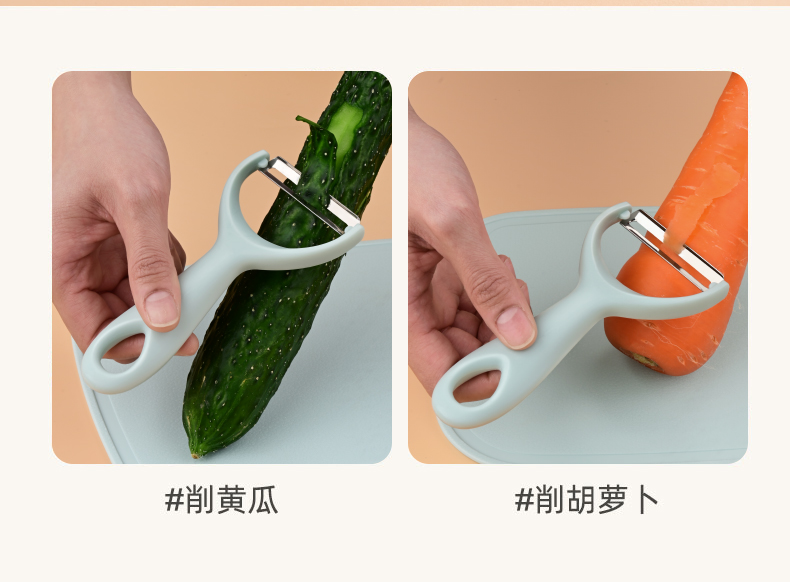 #削黄瓜

#削胡萝卜