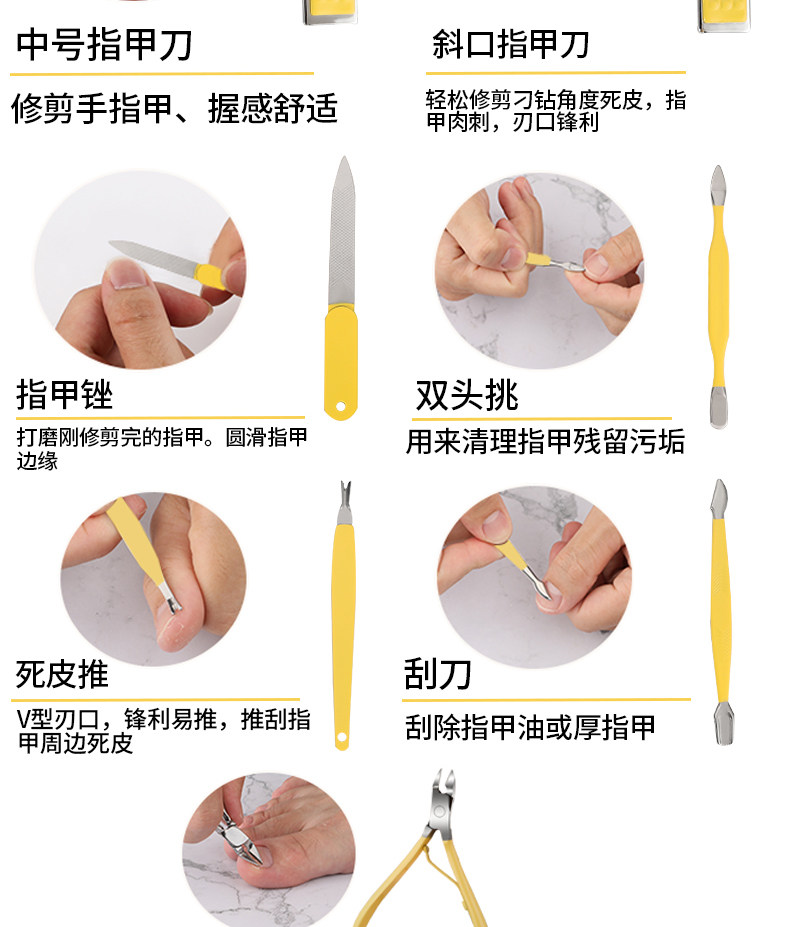 中号指甲刀

修剪手指甲、握感舒适

斜口指甲刀

轻松修剪刁钻角度死皮，指甲肉刺，刃口锋利

指甲锉

打磨刚修剪完的指甲。圆滑指甲边缘

双头挑

用来清理指甲残留污垢

死皮推

V型刃口，锋利易推，推刮指甲周边死皮

刮刀

刮除指甲油或厚指甲