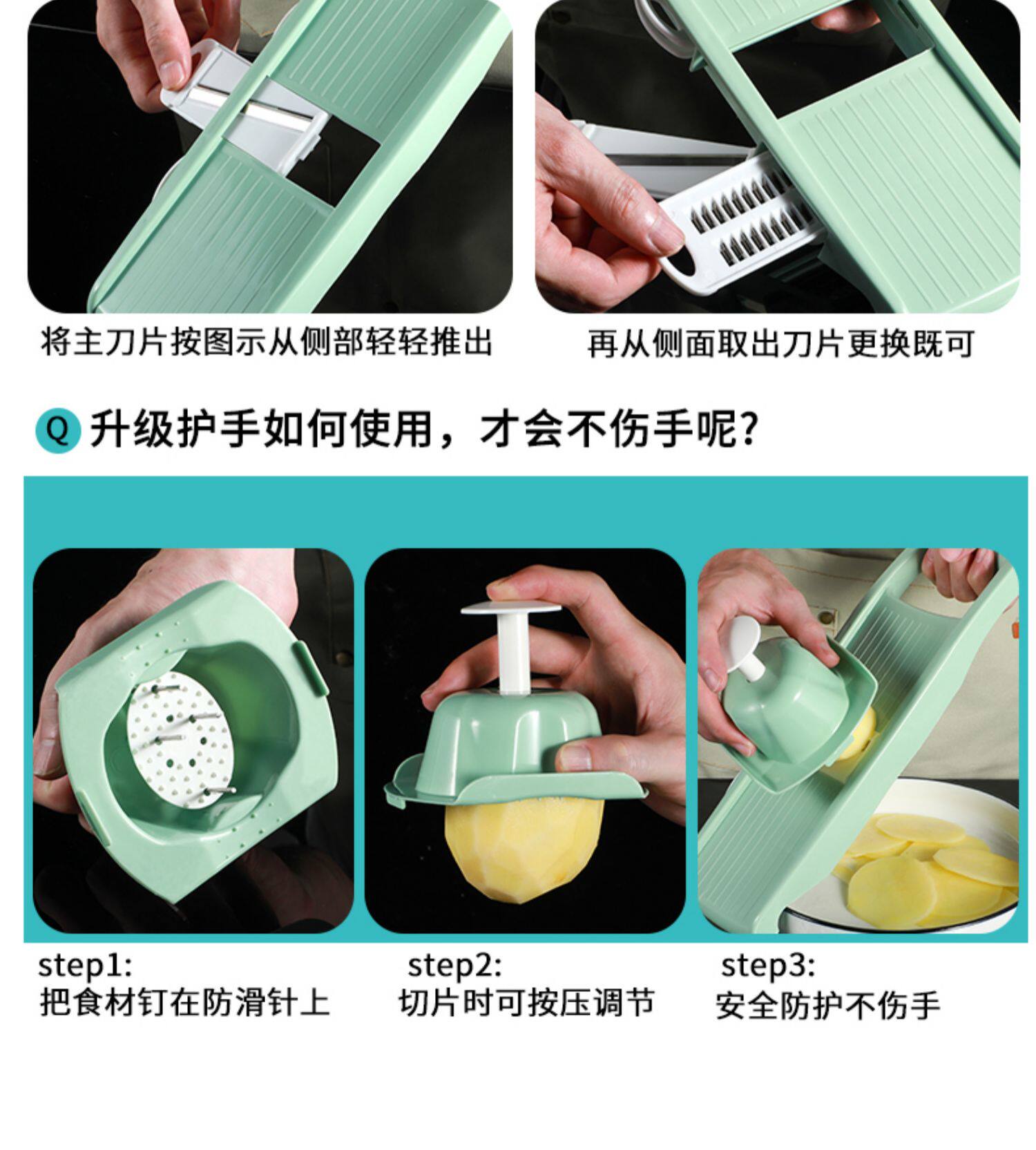 将主刀片按图示从侧部轻轻推出

再从侧面取出刀片更换既可

Q 升级护手如何使用，才会不伤手呢？

step1:
把食材钉在防滑针上

step2:
切片时可按压调节

step3:
安全防护不伤手