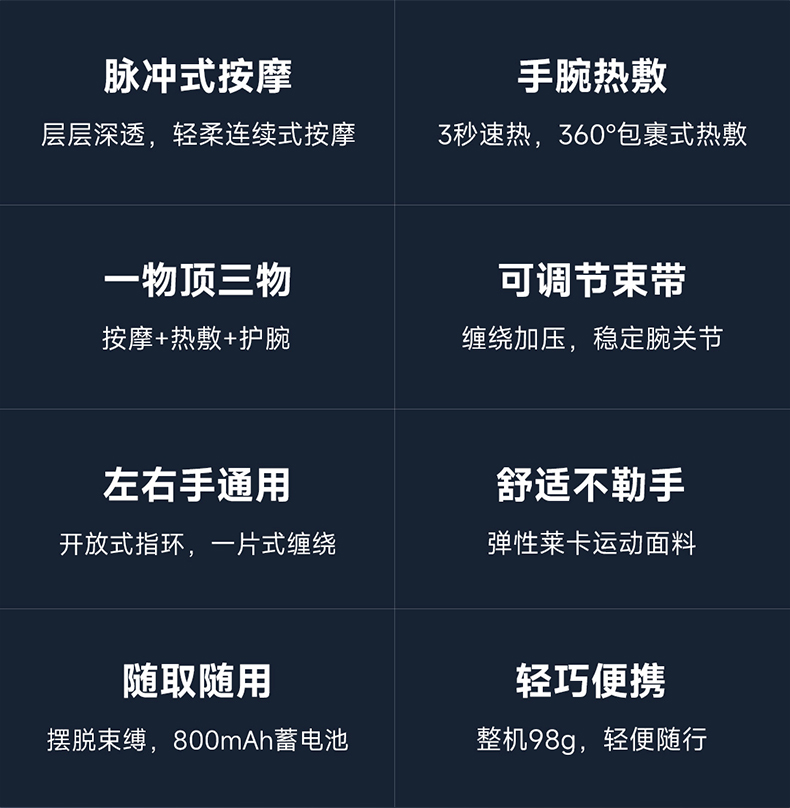 脉冲式按摩

层层深透，轻柔连续式按摩

手腕热敷

3秒速热，360°包裹式热敷

一物顶三物

按摩+热敷+护腕

可调节束带

缠绕加压，稳定腕关节

左右手通用

开放式指环，一片式缠绕

舒适不勒手

弹性莱卡运动面料

随取随用

摆脱束缚，800mAh蓄电池

轻巧便携

整机98g，轻便随行