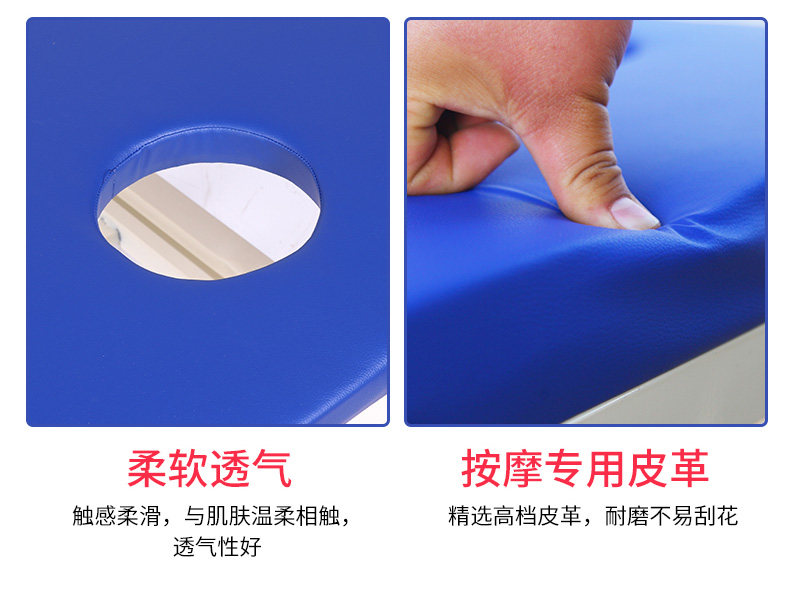 柔软透气

触感柔滑，与肌肤温柔相触，透气性好

按摩专用皮革

精选高档皮革，耐磨不易刮花