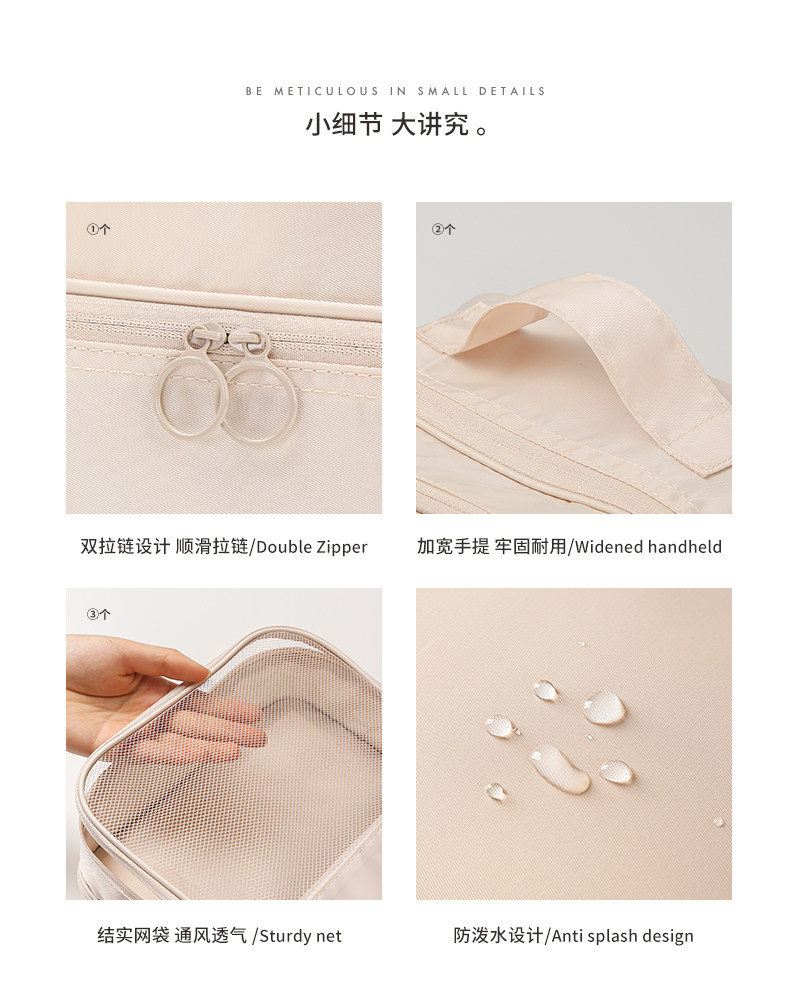 BE METICULOUS IN SMALL DETAILS

小细节 大讲究 。

①个

双拉链设计 顺滑拉链/Double Zipper

②个

加宽手提 牢固耐用/Widened handheld

③个

结实网袋 通风透气 /Sturdy net

防泼水设计/Anti splash design