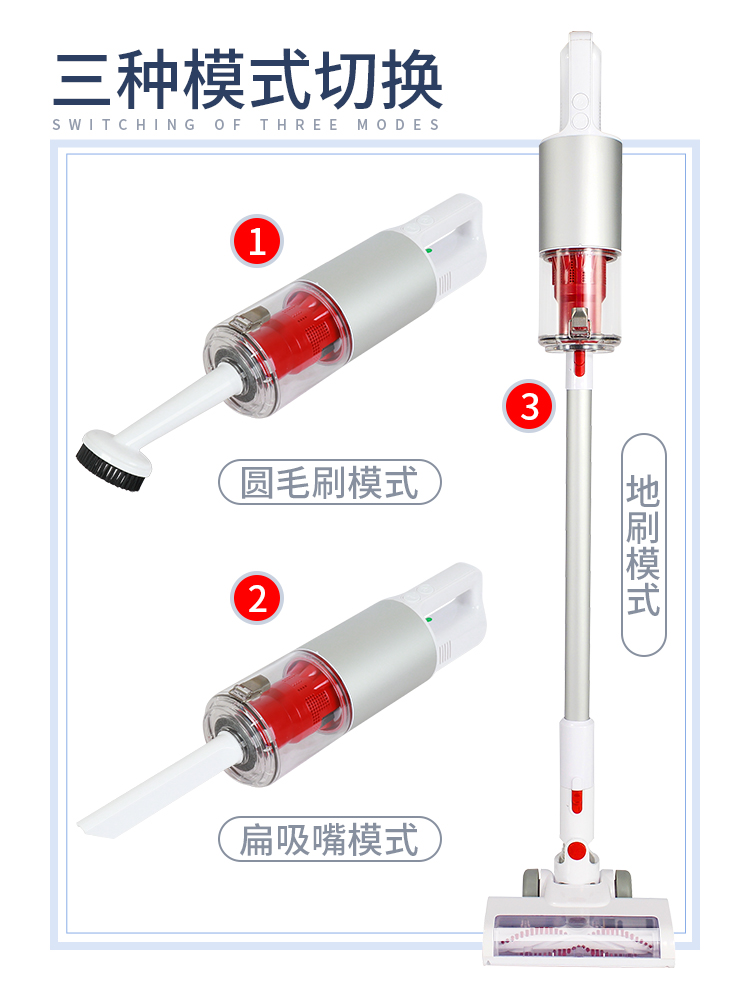 三种模式切换
SWITCHING OF THREE MODES

1

圆毛刷模式

2

扁吸嘴模式

3

地刷模式