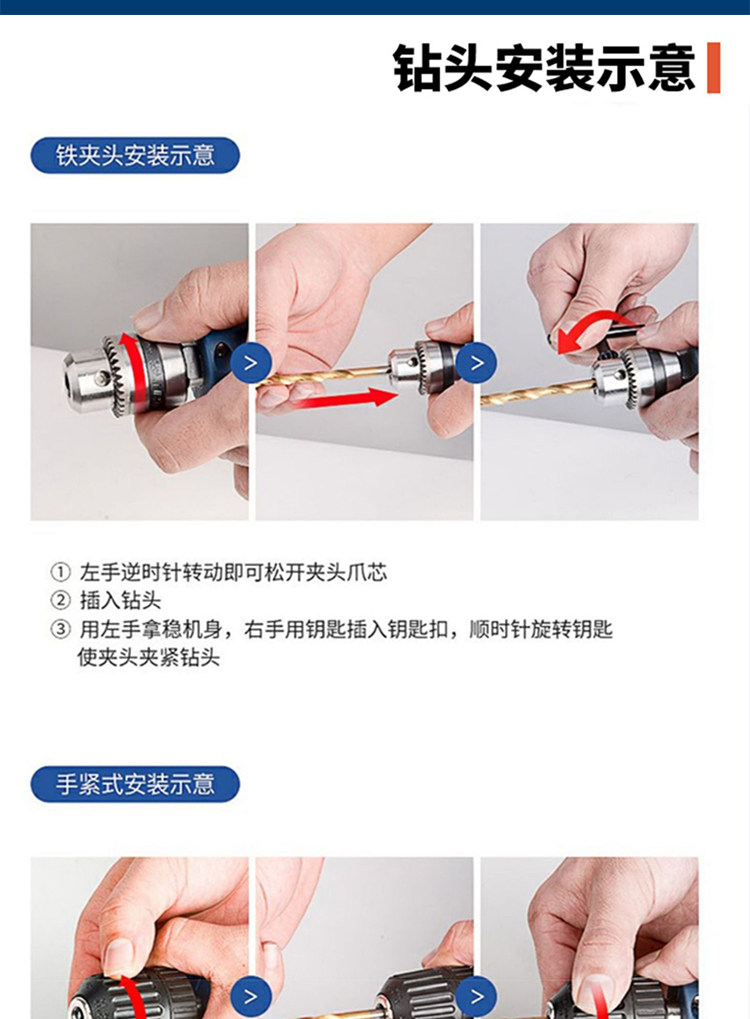 钻头安装示意

铁夹头安装示意

① 左手逆时针转动即可松开夹头爪芯
② 插入钻头
③ 用左手拿稳机身，右手用钥匙插入钥匙扣，顺时针旋转钥匙使夹头夹紧钻头

手紧式安装示意