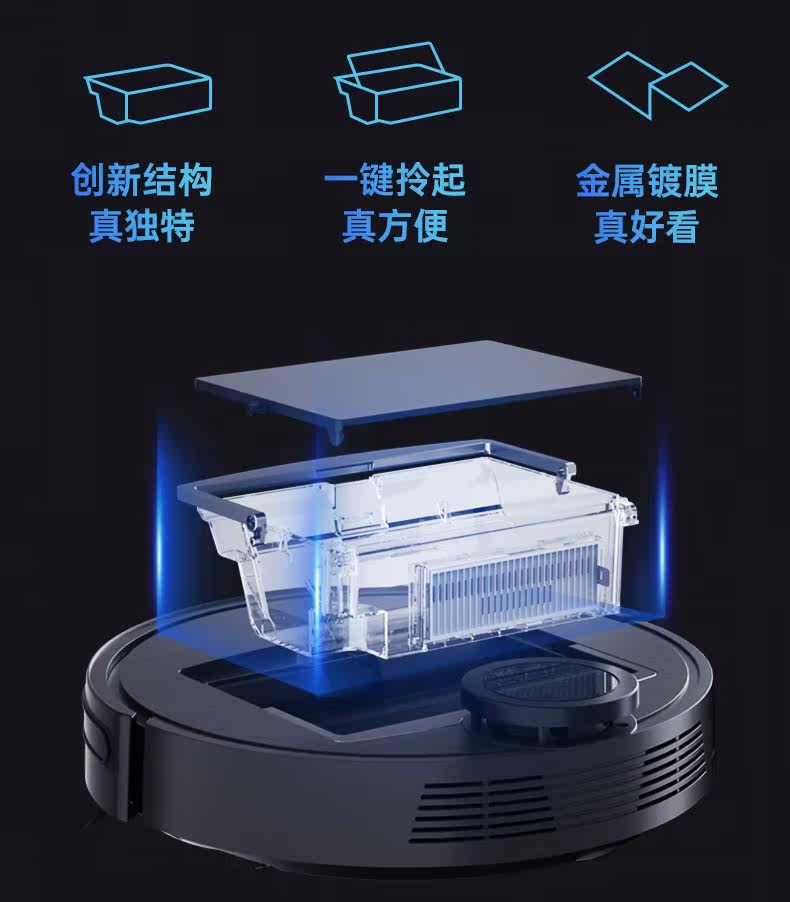 创新结构
真独特

一键拎起
真方便

金属镀膜
真好看