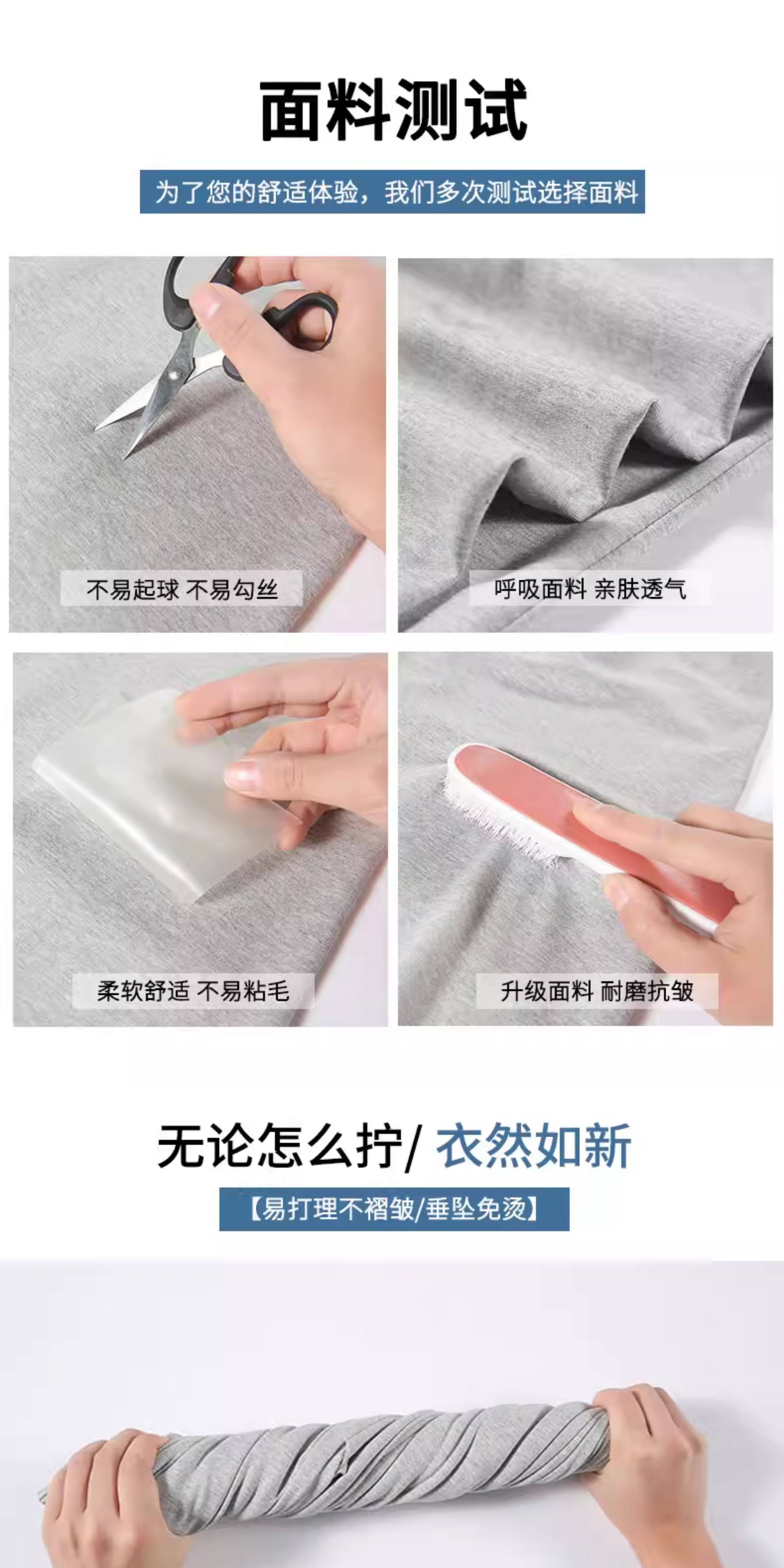 面料测试

为了您的舒适体验，我们多次测试选择面料

不易起球 不易勾丝

呼吸面料 亲肤透气

柔软舒适 不易粘毛

升级面料 耐磨抗皱

无论怎么拧/ 衣然如新

【易打理不褶皱/垂坠免烫】