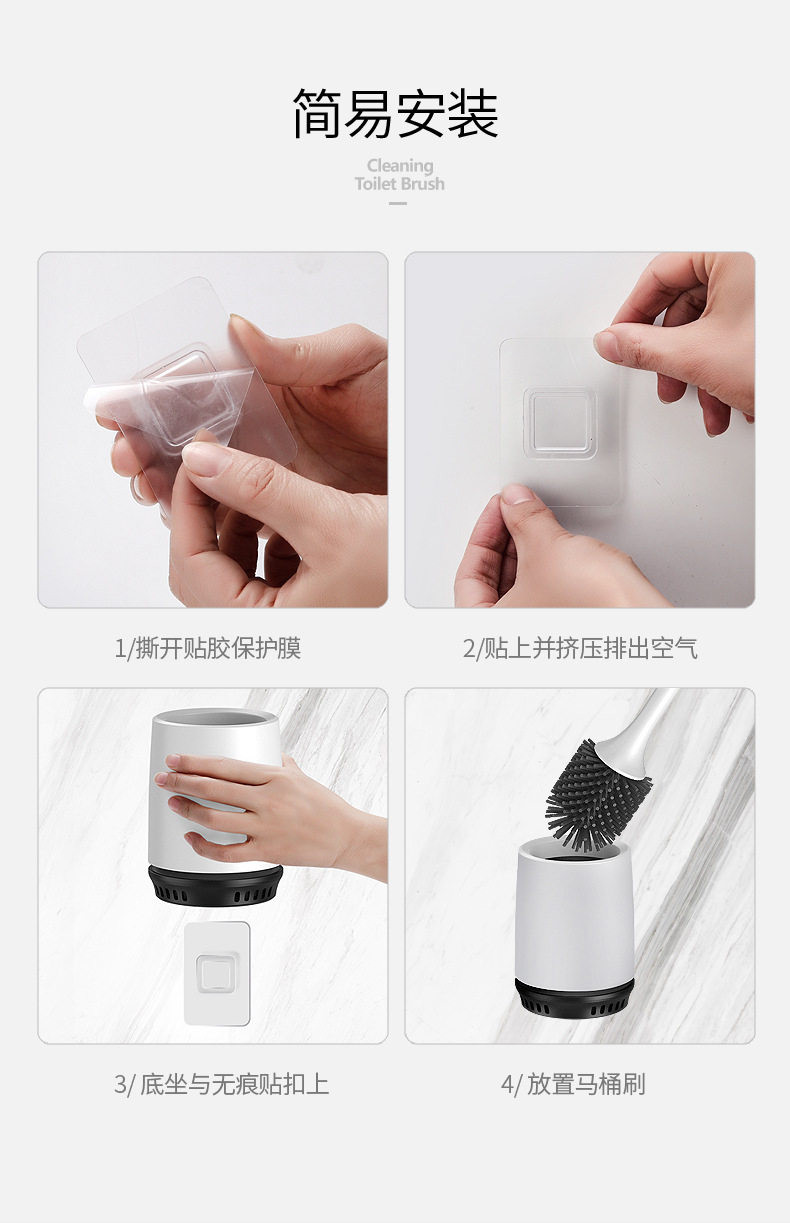 简易安装

Cleaning
Toilet Brush

1/撕开贴胶保护膜

2/贴上并挤压排出空气

3/ 底坐与无痕贴扣上

4/ 放置马桶刷