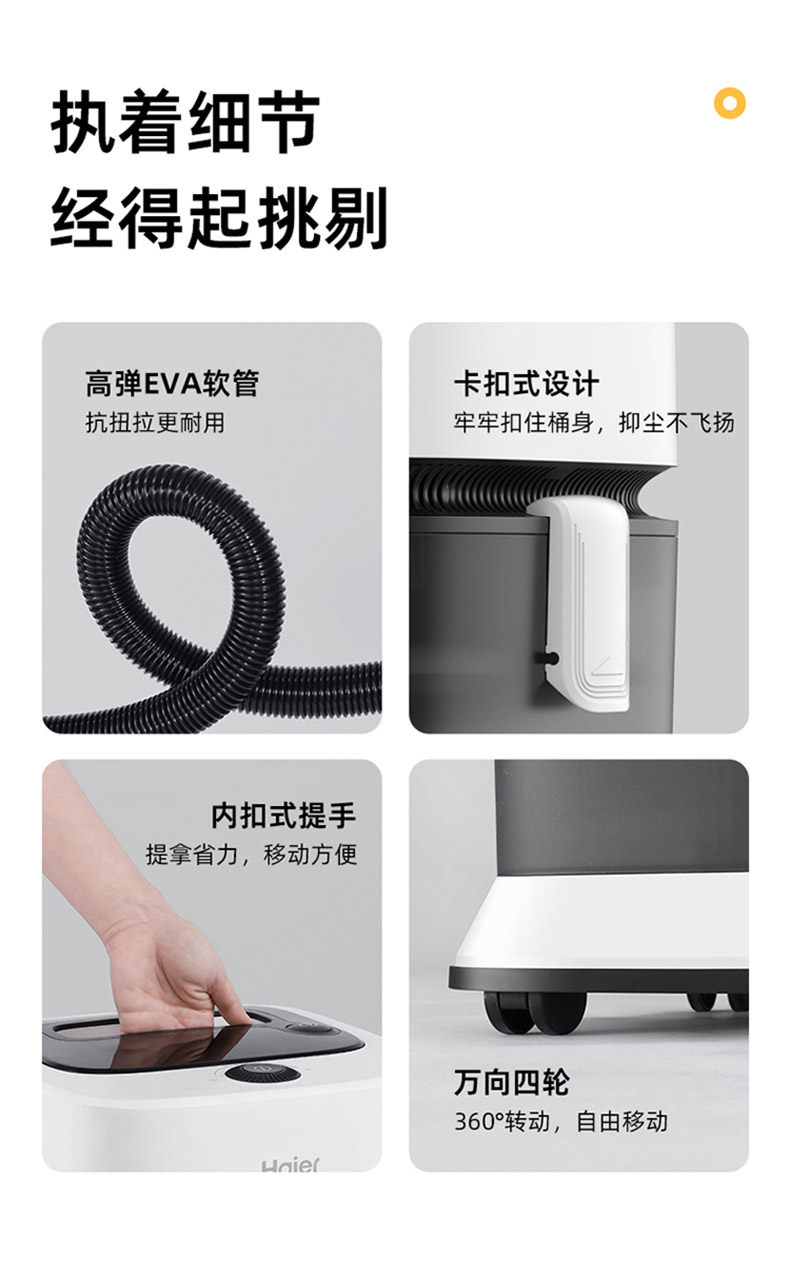 执着细节
经得起挑剔

高弹EVA软管
抗扭拉更耐用

卡扣式设计
牢牢扣住桶身，抑尘不飞扬

内扣式提手
提拿省力，移动方便

Haier

万向四轮
360°转动，自由移动